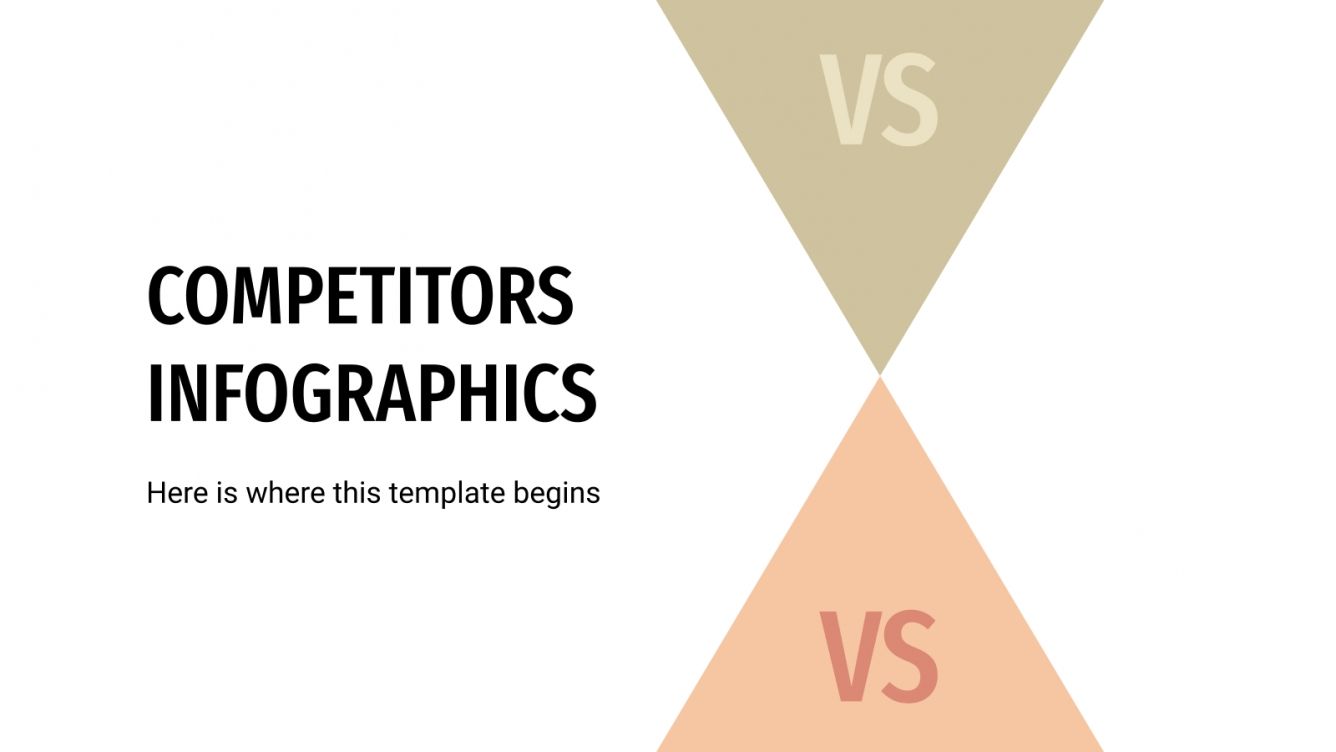 VS

COMPETITORS INFOGRAPHICS

Here is where this template begins

VS