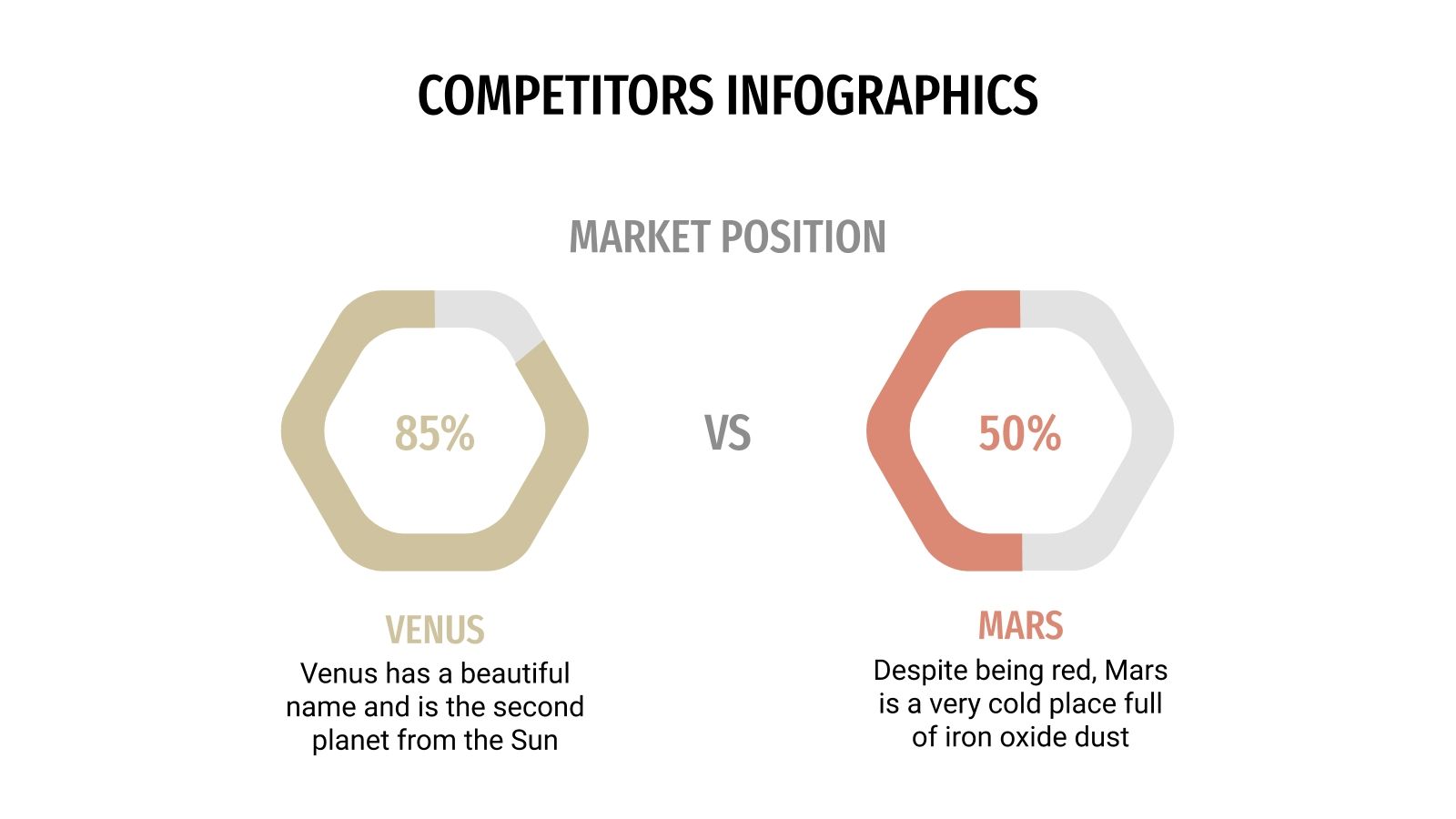 COMPETITORS INFOGRAPHICS

MARKET POSITION

85%

VS

50%

VENUS

Venus has a beautiful name and is the second planet from the Sun

MARS

Despite being red, Mars is a very cold place full of iron oxide dust