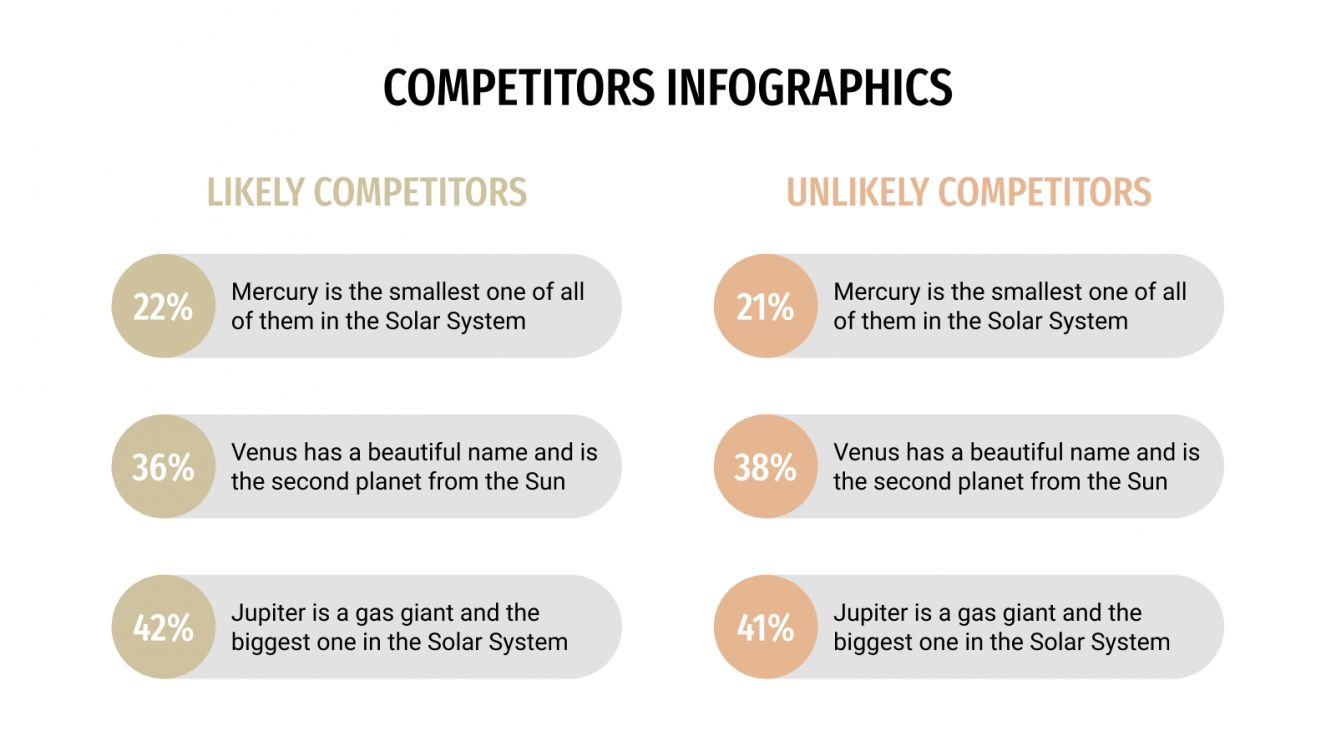 COMPETITORS INFOGRAPHICS

LIKELY COMPETITORS

22% Mercury is the smallest one of all of them in the Solar System

36% Venus has a beautiful name and is the second planet from the Sun

42% Jupiter is a gas giant and the biggest one in the Solar System

UNLIKELY COMPETITORS

21% Mercury is the smallest one of all of them in the Solar System

38% Venus has a beautiful name and is the second planet from the Sun

41% Jupiter is a gas giant and the biggest one in the Solar System