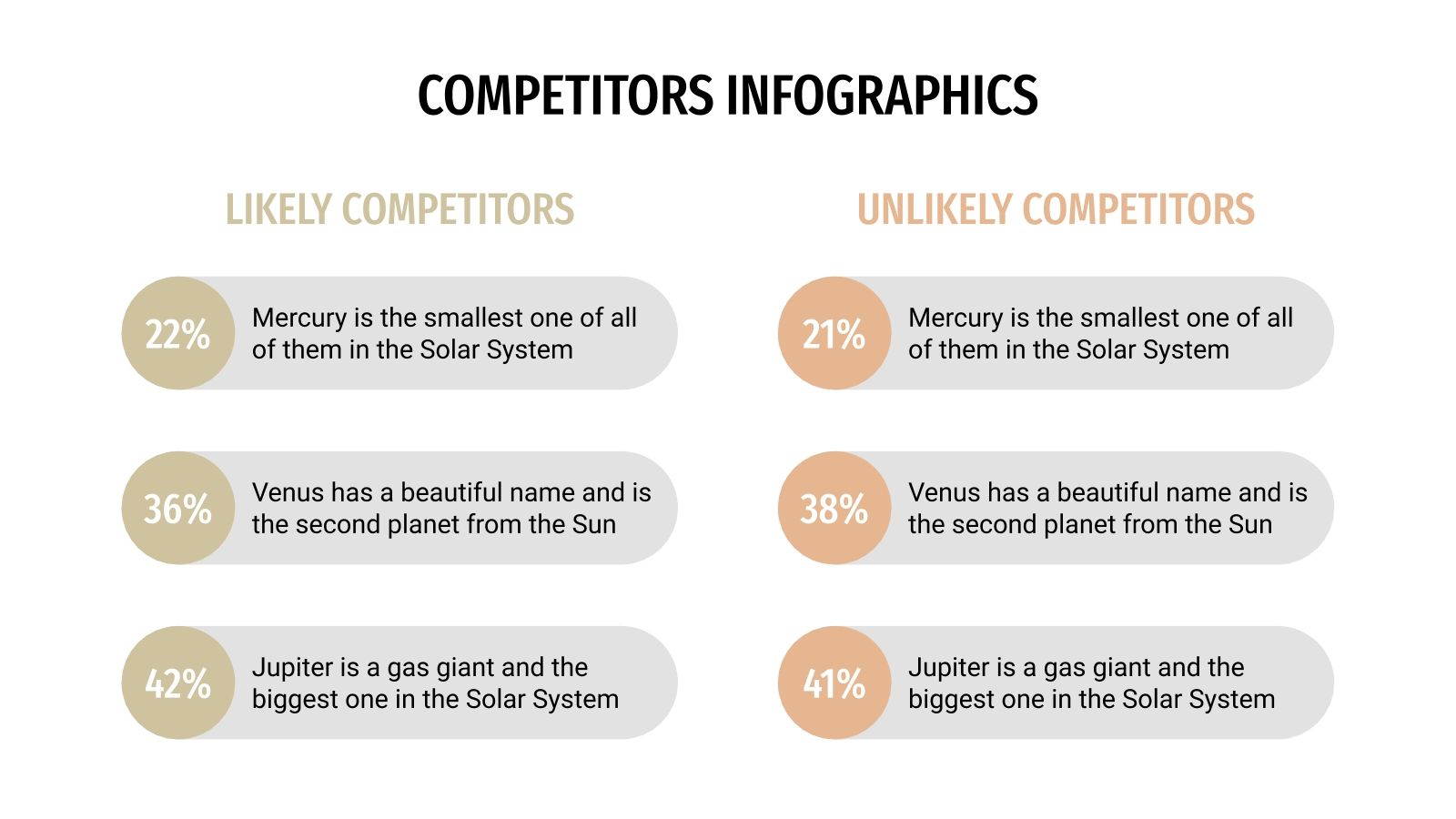 COMPETITORS INFOGRAPHICS

LIKELY COMPETITORS

22% Mercury is the smallest one of all of them in the Solar System

36% Venus has a beautiful name and is the second planet from the Sun

42% Jupiter is a gas giant and the biggest one in the Solar System

UNLIKELY COMPETITORS

21% Mercury is the smallest one of all of them in the Solar System

38% Venus has a beautiful name and is the second planet from the Sun

41% Jupiter is a gas giant and the biggest one in the Solar System