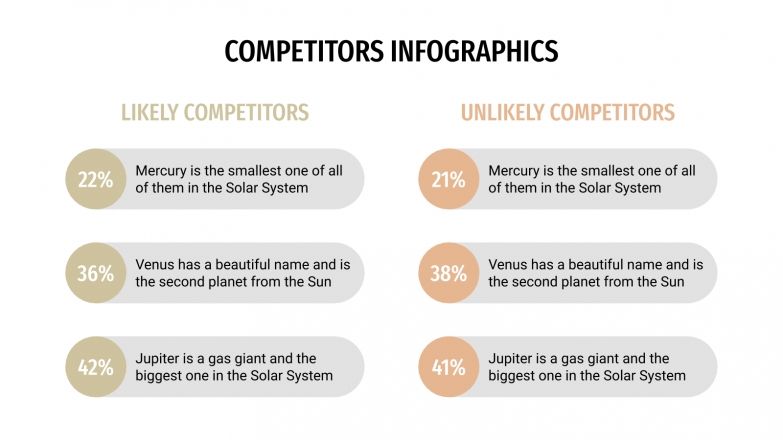 COMPETITORS INFOGRAPHICS

LIKELY COMPETITORS

22% Mercury is the smallest one of all of them in the Solar System

36% Venus has a beautiful name and is the second planet from the Sun

42% Jupiter is a gas giant and the biggest one in the Solar System

UNLIKELY COMPETITORS

21% Mercury is the smallest one of all of them in the Solar System

38% Venus has a beautiful name and is the second planet from the Sun

41% Jupiter is a gas giant and the biggest one in the Solar System