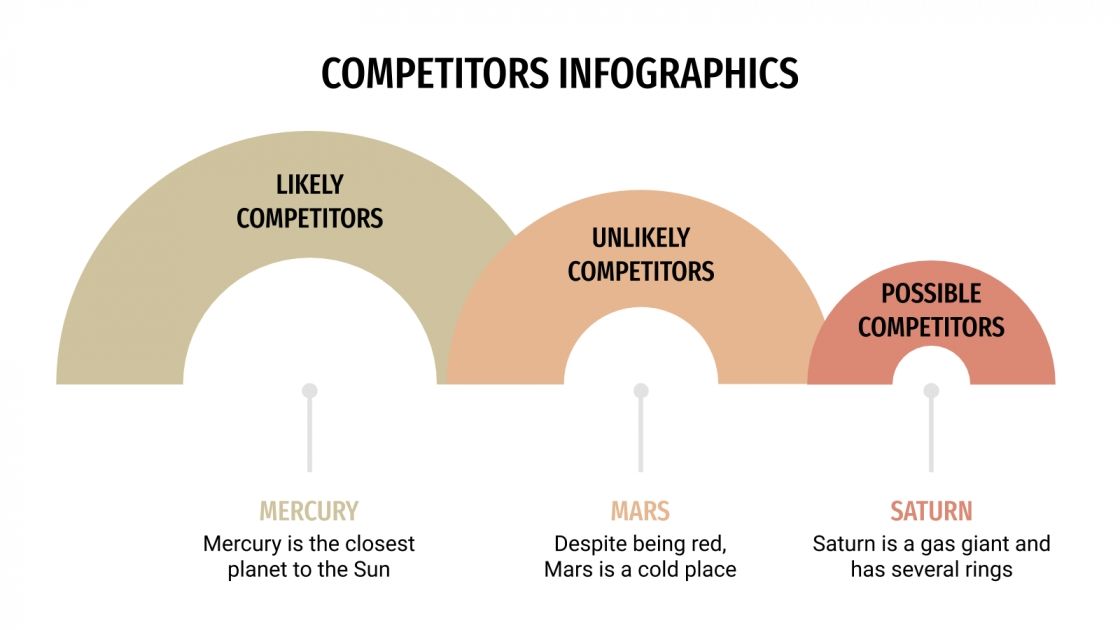 COMPETITORS INFOGRAPHICS

LIKELY COMPETITORS

UNLIKELY COMPETITORS

POSSIBLE COMPETITORS

MERCURY
Mercury is the closest planet to the Sun

MARS
Despite being red, Mars is a cold place

SATURN
Saturn is a gas giant and has several rings