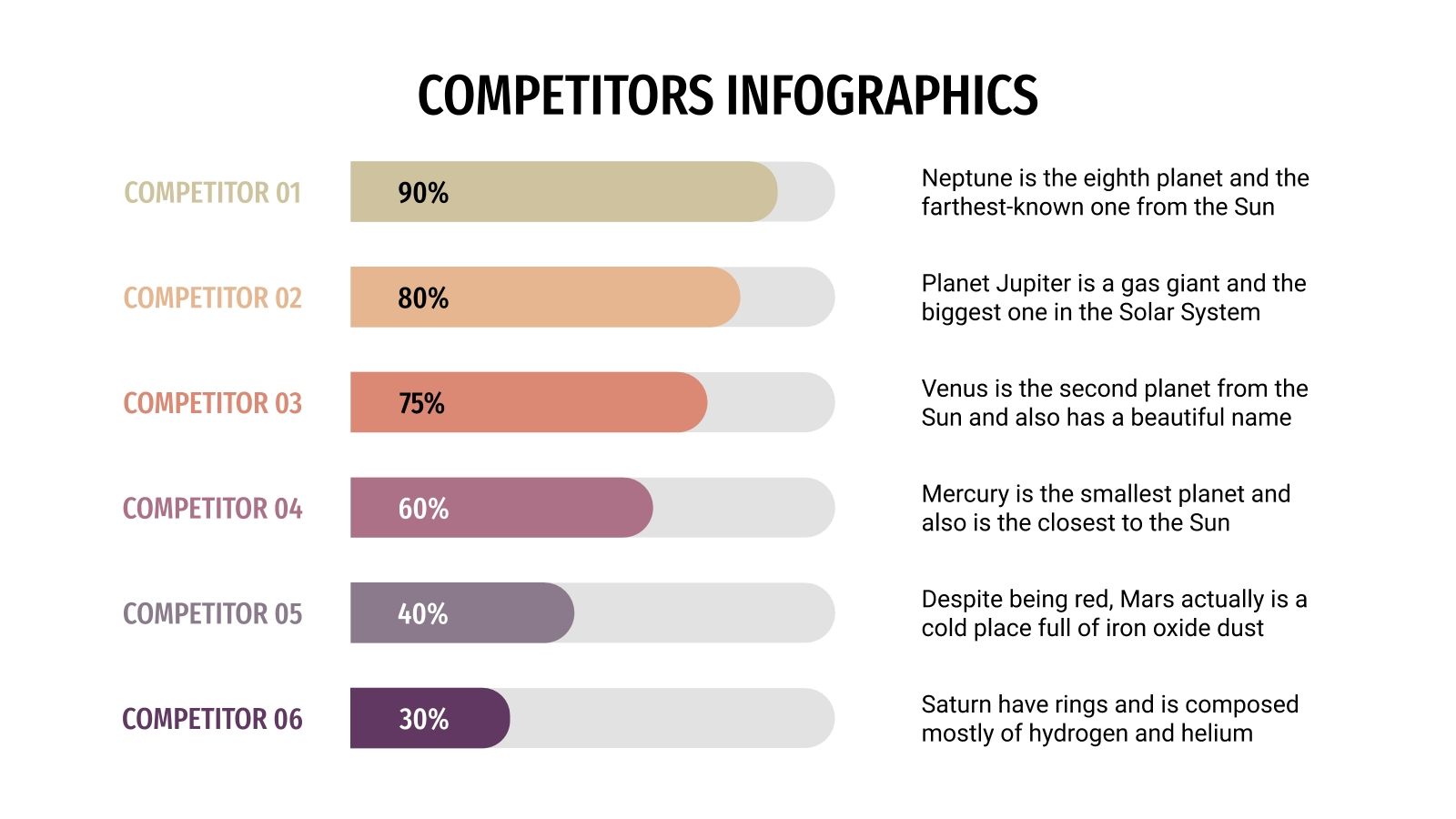 COMPETITORS INFOGRAPHICS

COMPETITOR 01
90%
Neptune is the eighth planet and the farthest-known one from the Sun

COMPETITOR 02
80%
Planet Jupiter is a gas giant and the biggest one in the Solar System

COMPETITOR 03
75%
Venus is the second planet from the Sun and also has a beautiful name

COMPETITOR 04
60%
Mercury is the smallest planet and also is the closest to the Sun

COMPETITOR 05
40%
Despite being red, Mars actually is a cold place full of iron oxide dust

COMPETITOR 06
30%
Saturn have rings and is composed mostly of hydrogen and helium