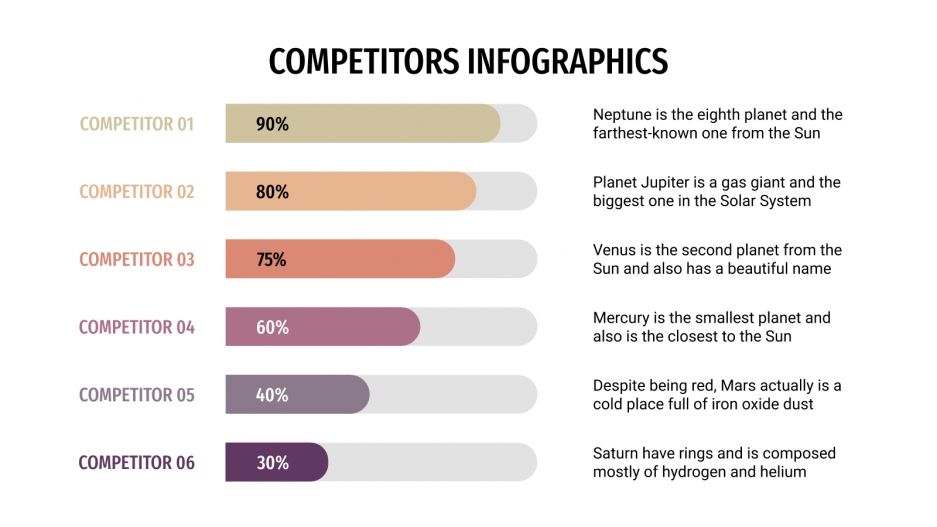 COMPETITORS INFOGRAPHICS

COMPETITOR 01
90%
Neptune is the eighth planet and the farthest-known one from the Sun

COMPETITOR 02
80%
Planet Jupiter is a gas giant and the biggest one in the Solar System

COMPETITOR 03
75%
Venus is the second planet from the Sun and also has a beautiful name

COMPETITOR 04
60%
Mercury is the smallest planet and also is the closest to the Sun

COMPETITOR 05
40%
Despite being red, Mars actually is a cold place full of iron oxide dust

COMPETITOR 06
30%
Saturn have rings and is composed mostly of hydrogen and helium