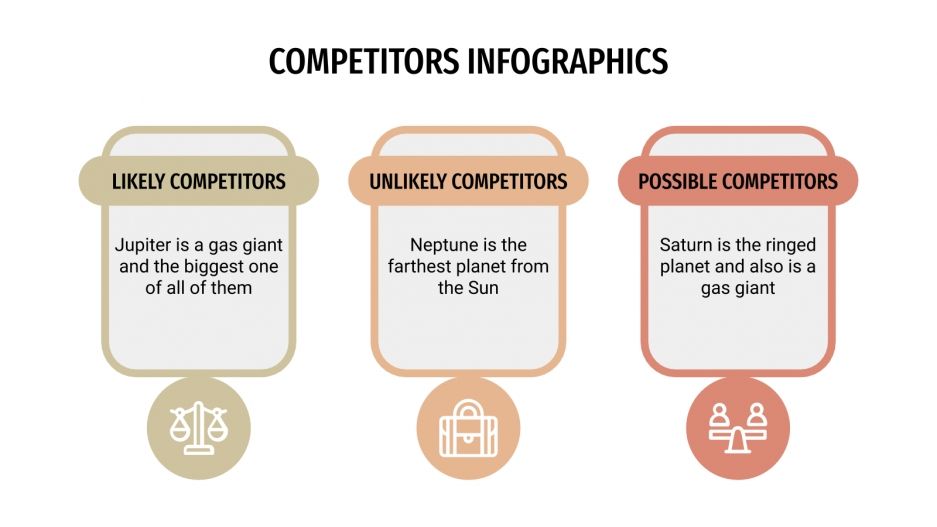 COMPETITORS INFOGRAPHICS

LIKELY COMPETITORS

Jupiter is a gas giant and the biggest one of all of them

UNLIKELY COMPETITORS

Neptune is the farthest planet from the Sun

POSSIBLE COMPETITORS

Saturn is the ringed planet and also is a gas giant