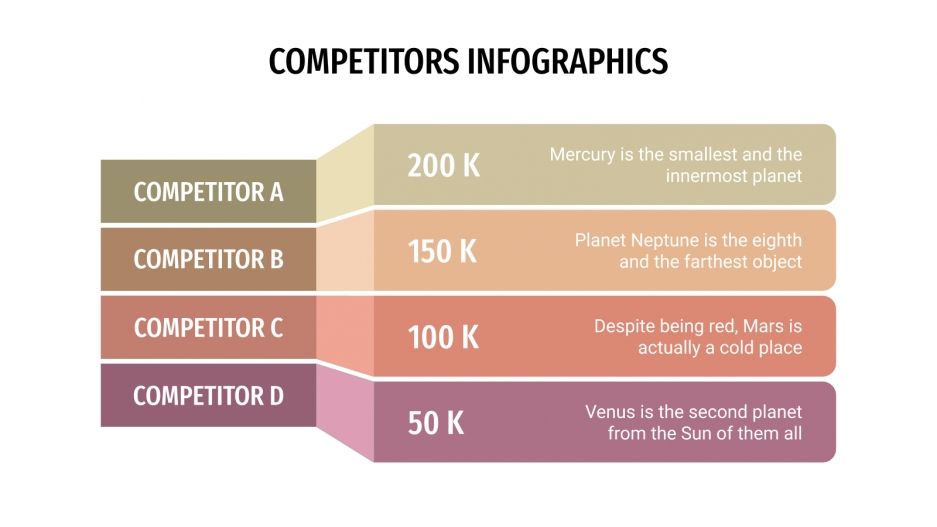 COMPETITORS INFOGRAPHICS

COMPETITOR A

200 K

Mercury is the smallest and the innermost planet

COMPETITOR B

150 K

Planet Neptune is the eighth and the farthest object

COMPETITOR C

100 K

Despite being red, Mars is actually a cold place

COMPETITOR D

50 K

Venus is the second planet from the Sun of them all