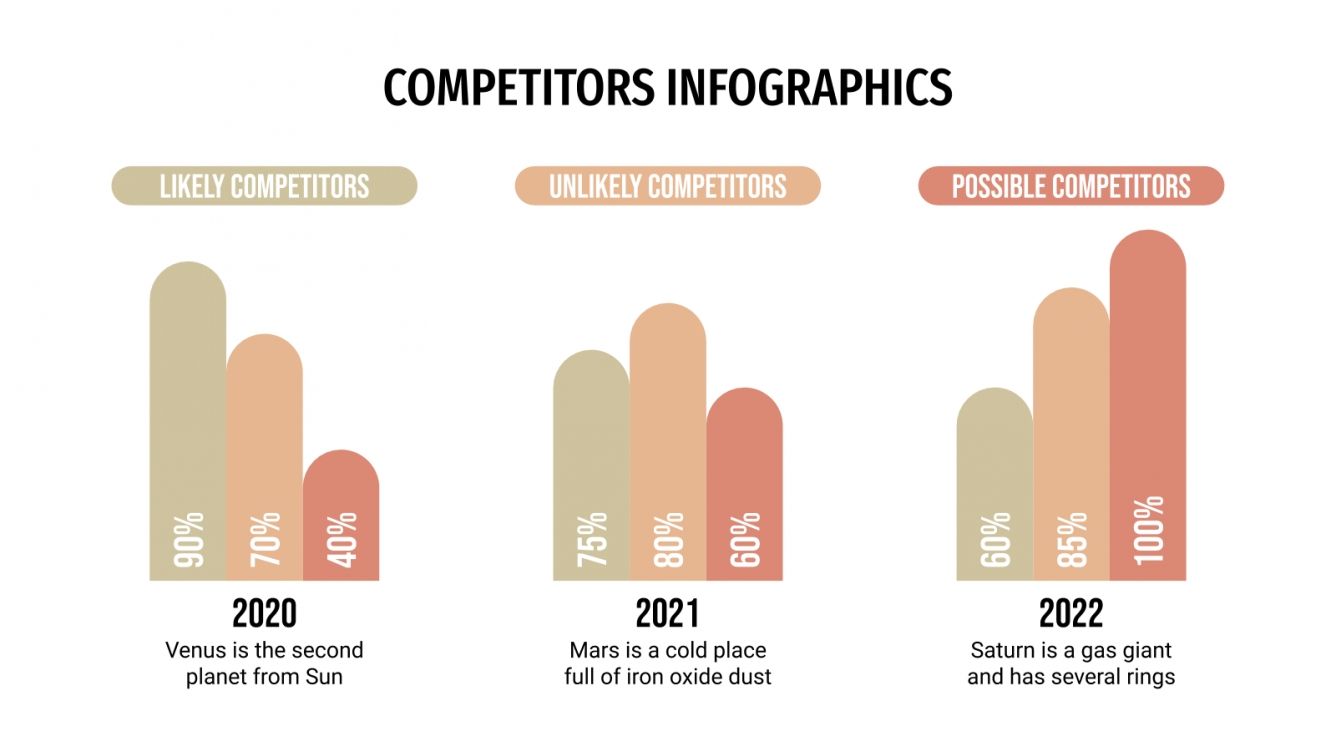 COMPETITORS INFOGRAPHICS

LIKELY COMPETITORS

90%
70%
40%

2020
Venus is the second planet from Sun

UNLIKELY COMPETITORS

75%
80%
60%

2021
Mars is a cold place full of iron oxide dust

POSSIBLE COMPETITORS

60%
85%
100%

2022
Saturn is a gas giant and has several rings