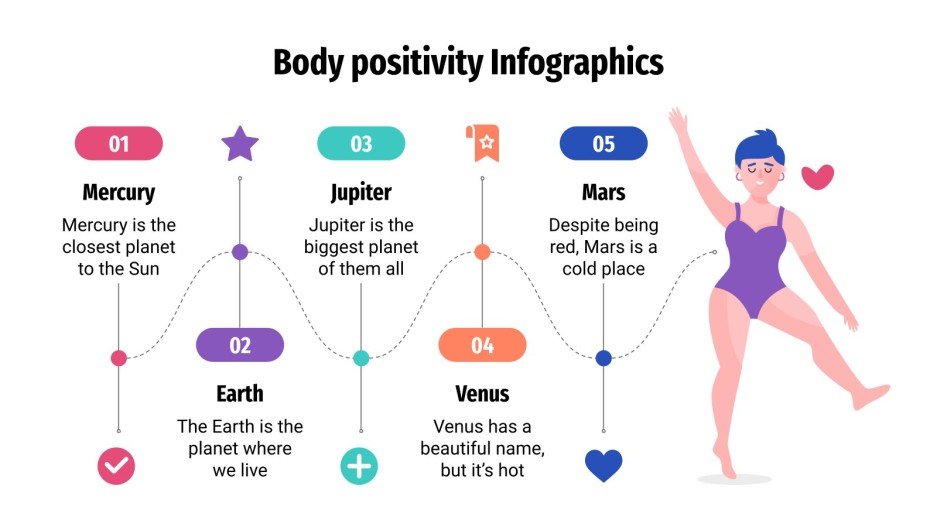 Body positivity Infographics

01

Mercury

Mercury is the closest planet to the Sun

02

Earth

The Earth is the planet where we live

03

Jupiter

Jupiter is the biggest planet of them all

04

Venus

Venus has a beautiful name, but it's hot

05

Mars

Despite being red, Mars is a cold place