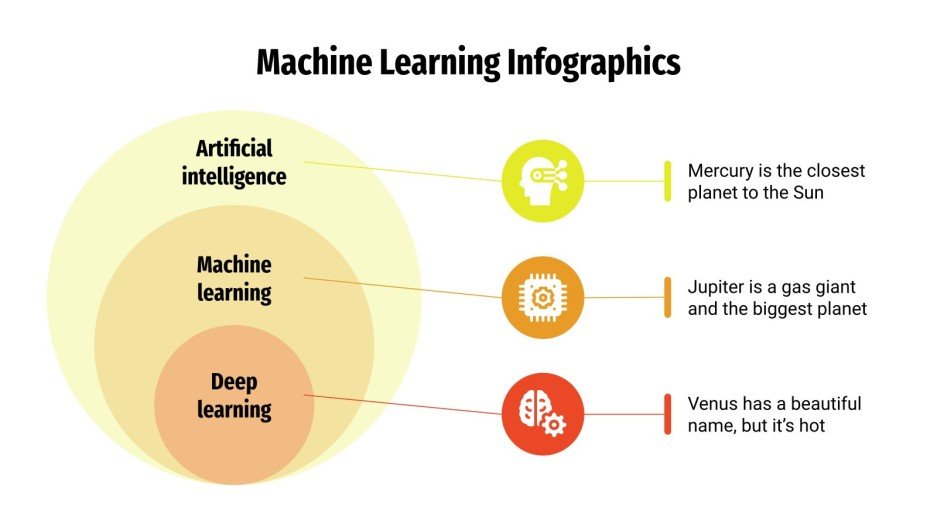 Machine Learning Infographics

Artificial intelligence

Machine learning

Deep learning

Mercury is the closest planet to the Sun

Jupiter is a gas giant and the biggest planet

Venus has a beautiful name, but it's hot