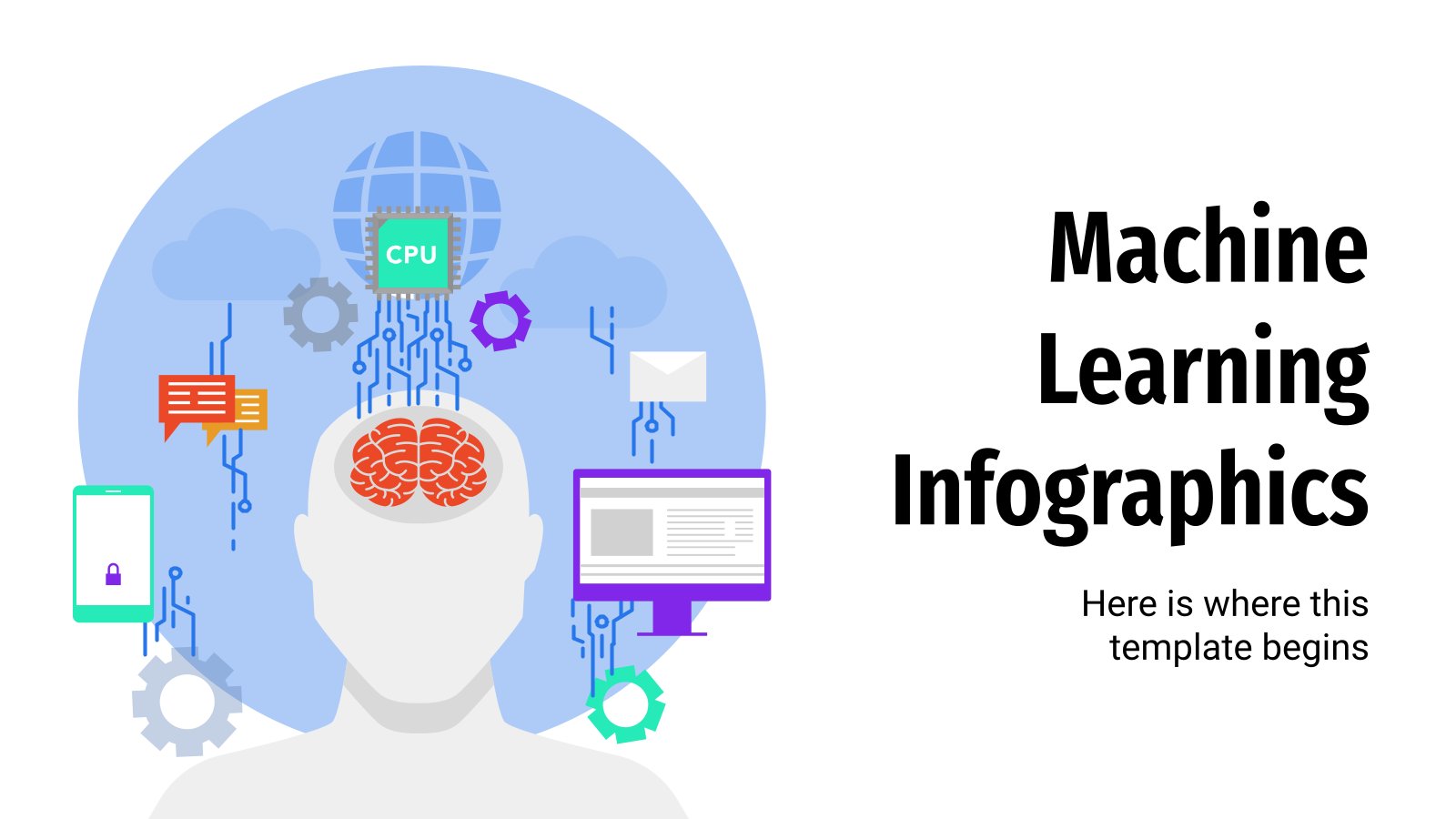 CPU

Machine Learning Infographics

Here is where this template begins