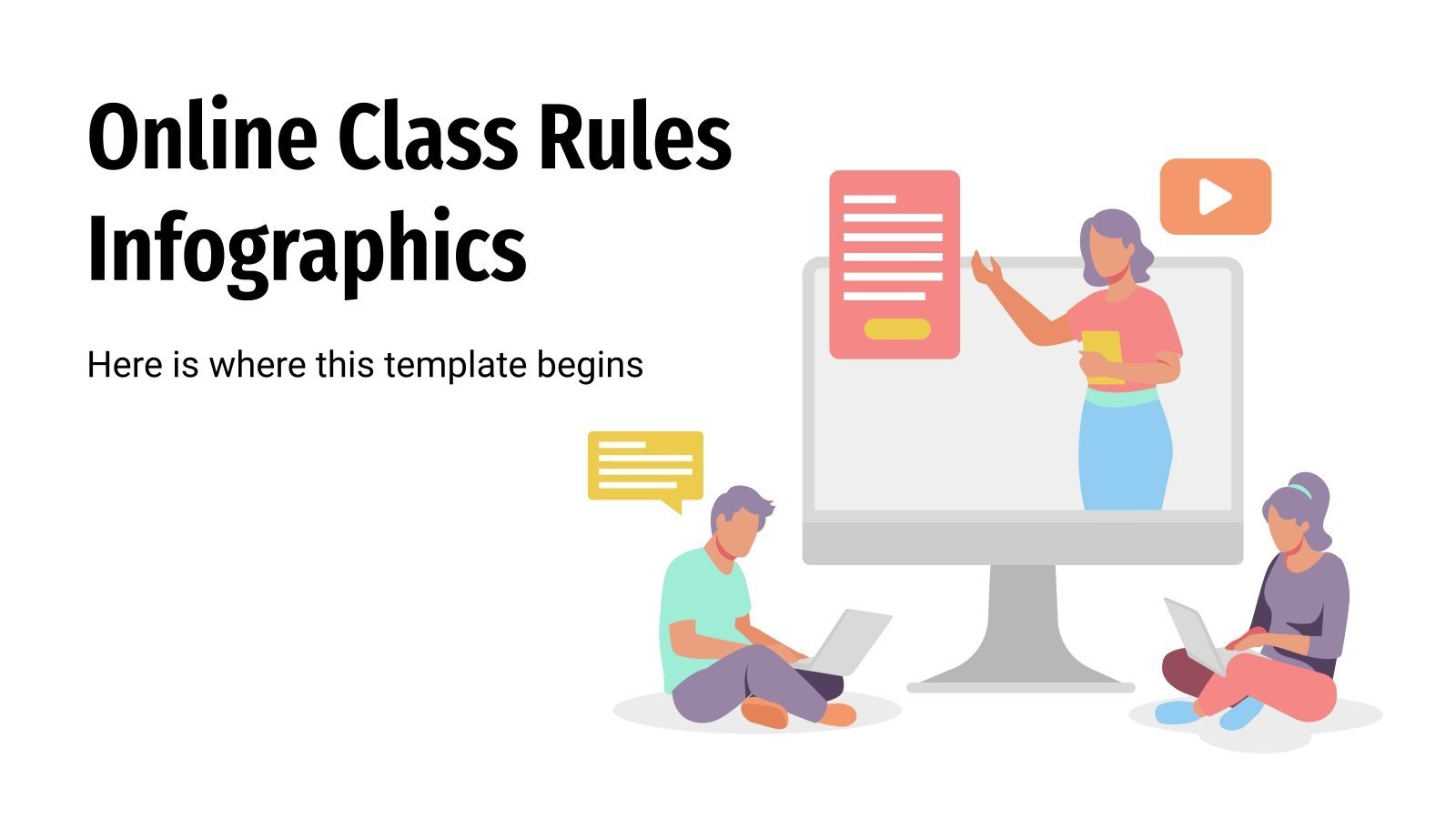 Online Class Rules Infographics

Here is where this template begins