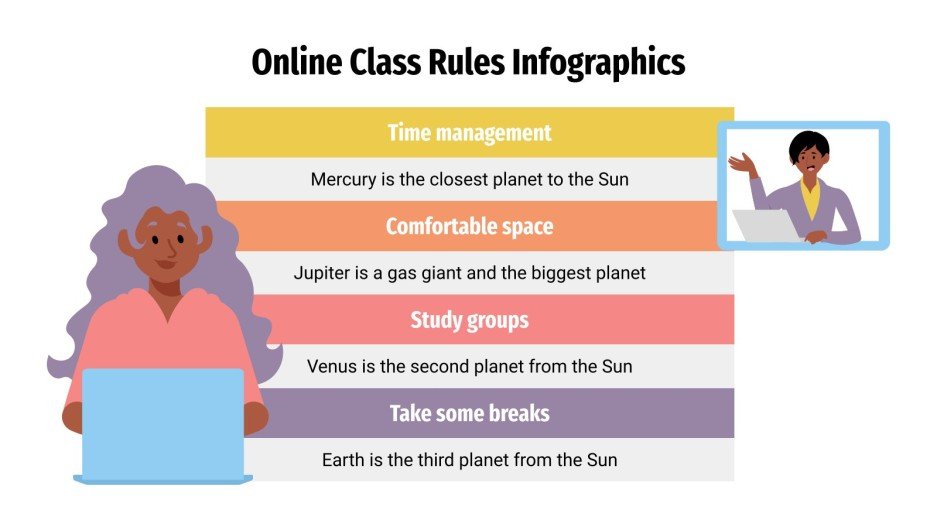 Online Class Rules Infographics

Time management

Mercury is the closest planet to the Sun

Comfortable space

Jupiter is a gas giant and the biggest planet

Study groups

Venus is the second planet from the Sun

Take some breaks

Earth is the third planet from the Sun