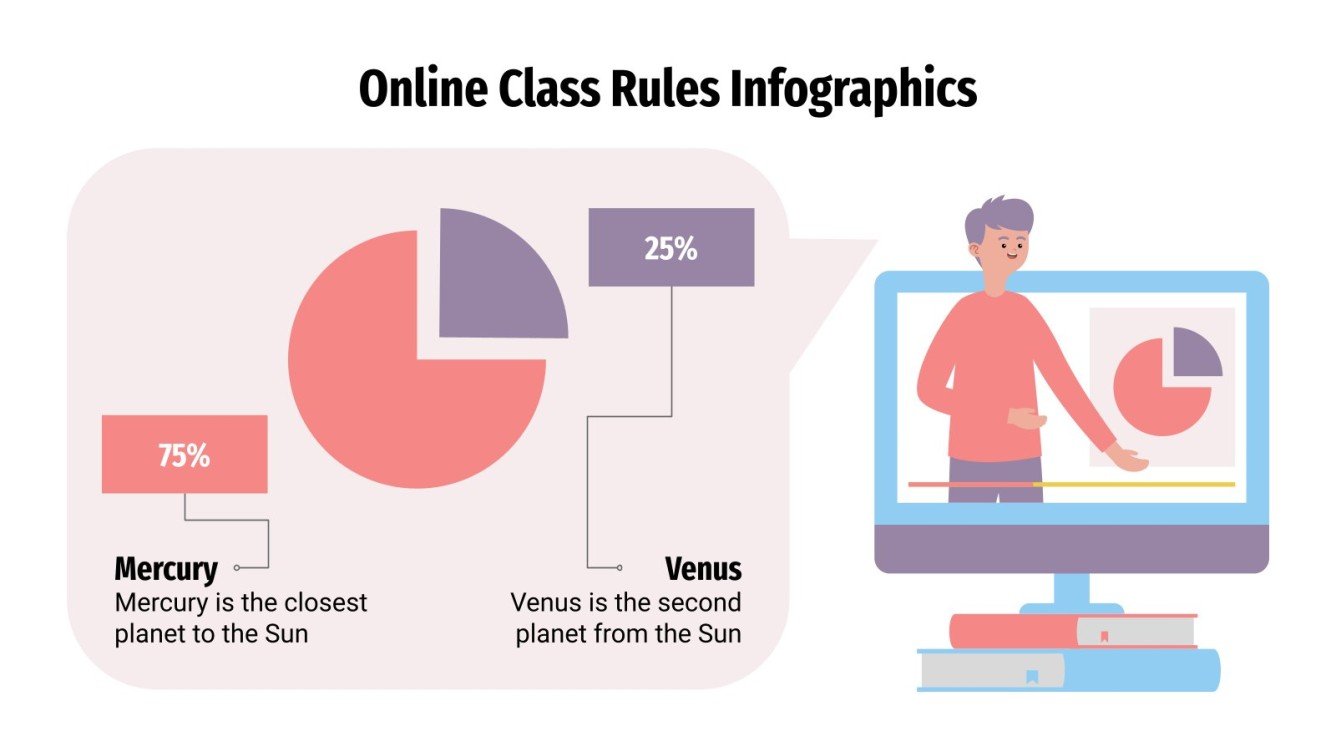 Online Class Rules Infographics

25%

75%

Mercury
Mercury is the closest planet to the Sun

Venus
Venus is the second planet from the Sun