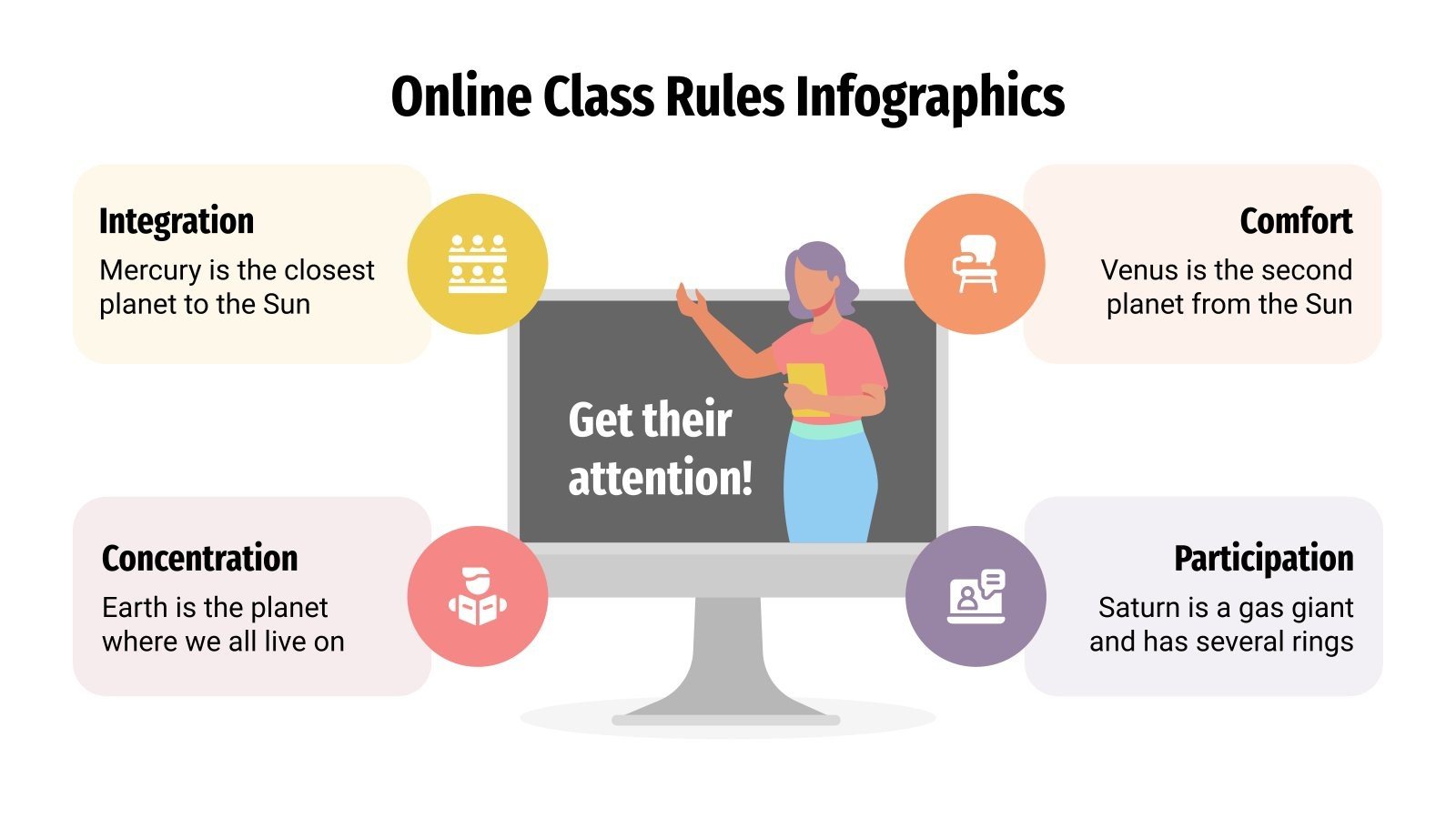 Online Class Rules Infographics

Integration
Mercury is the closest planet to the Sun

Comfort
Venus is the second planet from the Sun

Get their attention!

Concentration
Earth is the planet where we all live on

Participation
Saturn is a gas giant and has several rings