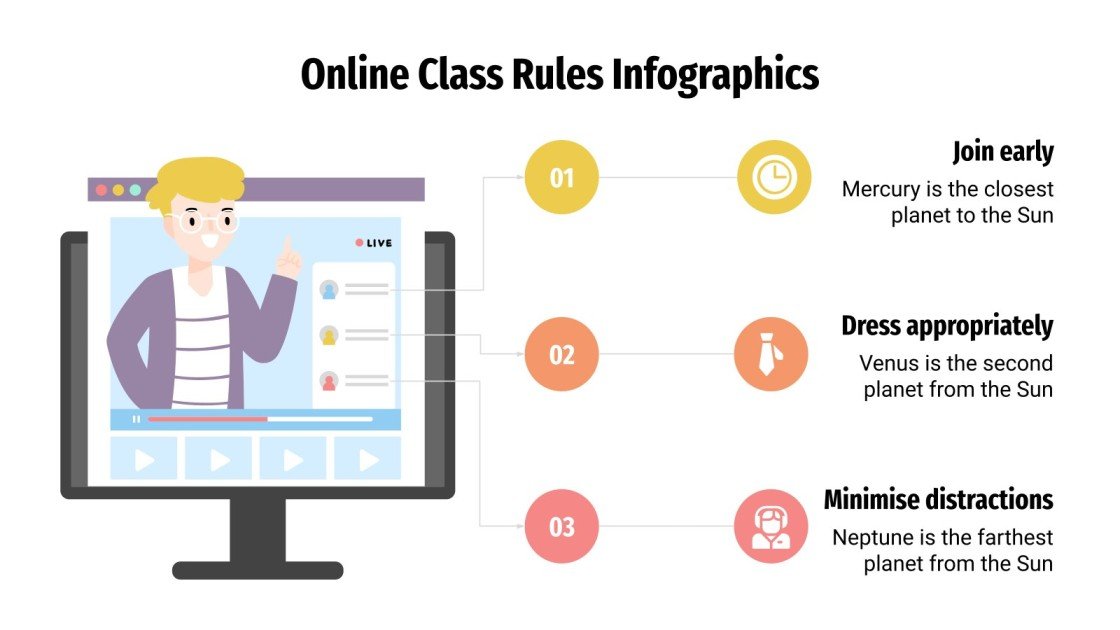 Online Class Rules Infographics

LIVE

01

Join early

Mercury is the closest planet to the Sun

02

Dress appropriately

Venus is the second planet from the Sun

03

Minimise distractions

Neptune is the farthest planet from the Sun