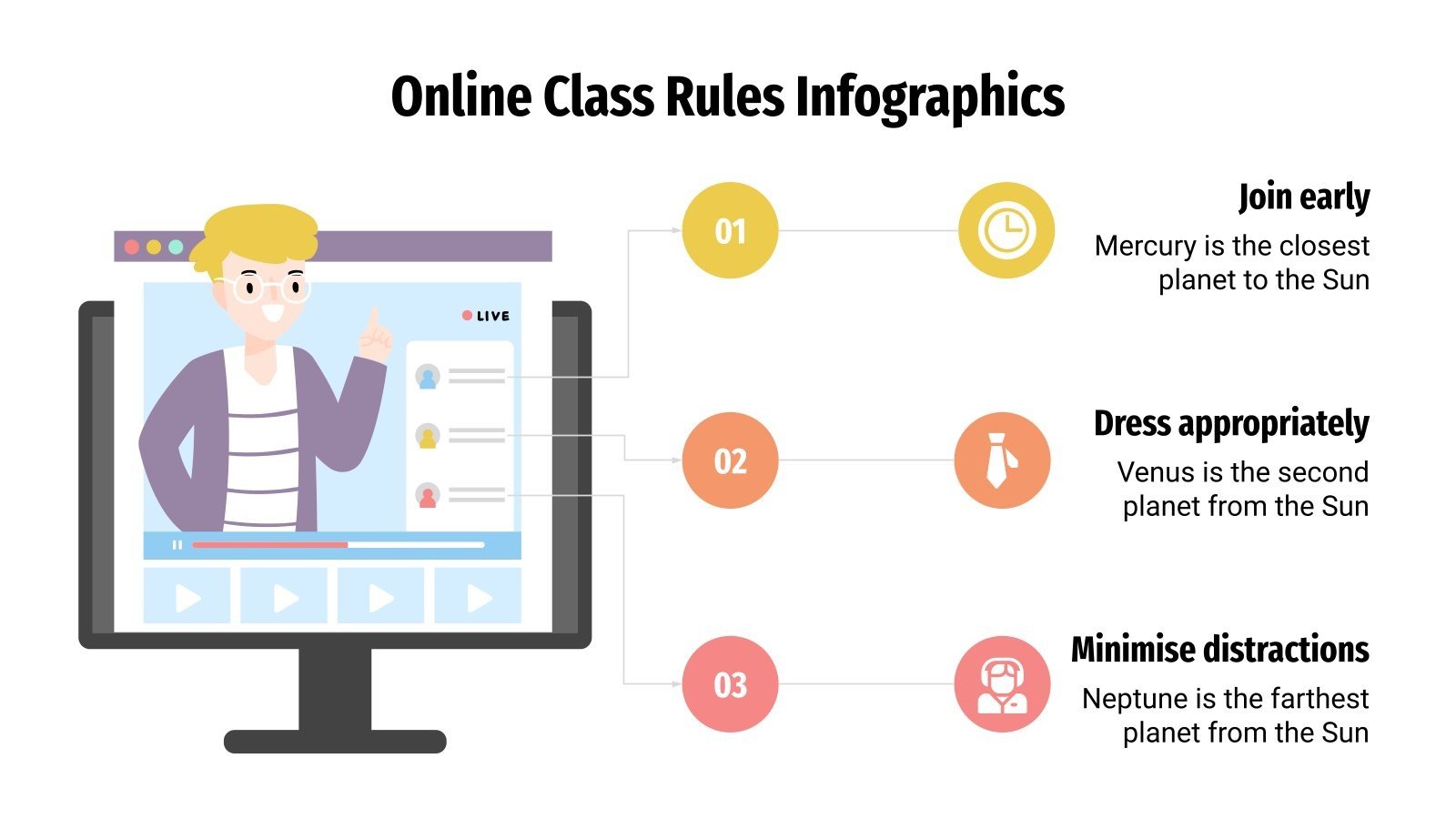 Online Class Rules Infographics

LIVE

01

Join early

Mercury is the closest planet to the Sun

02

Dress appropriately

Venus is the second planet from the Sun

03

Minimise distractions

Neptune is the farthest planet from the Sun