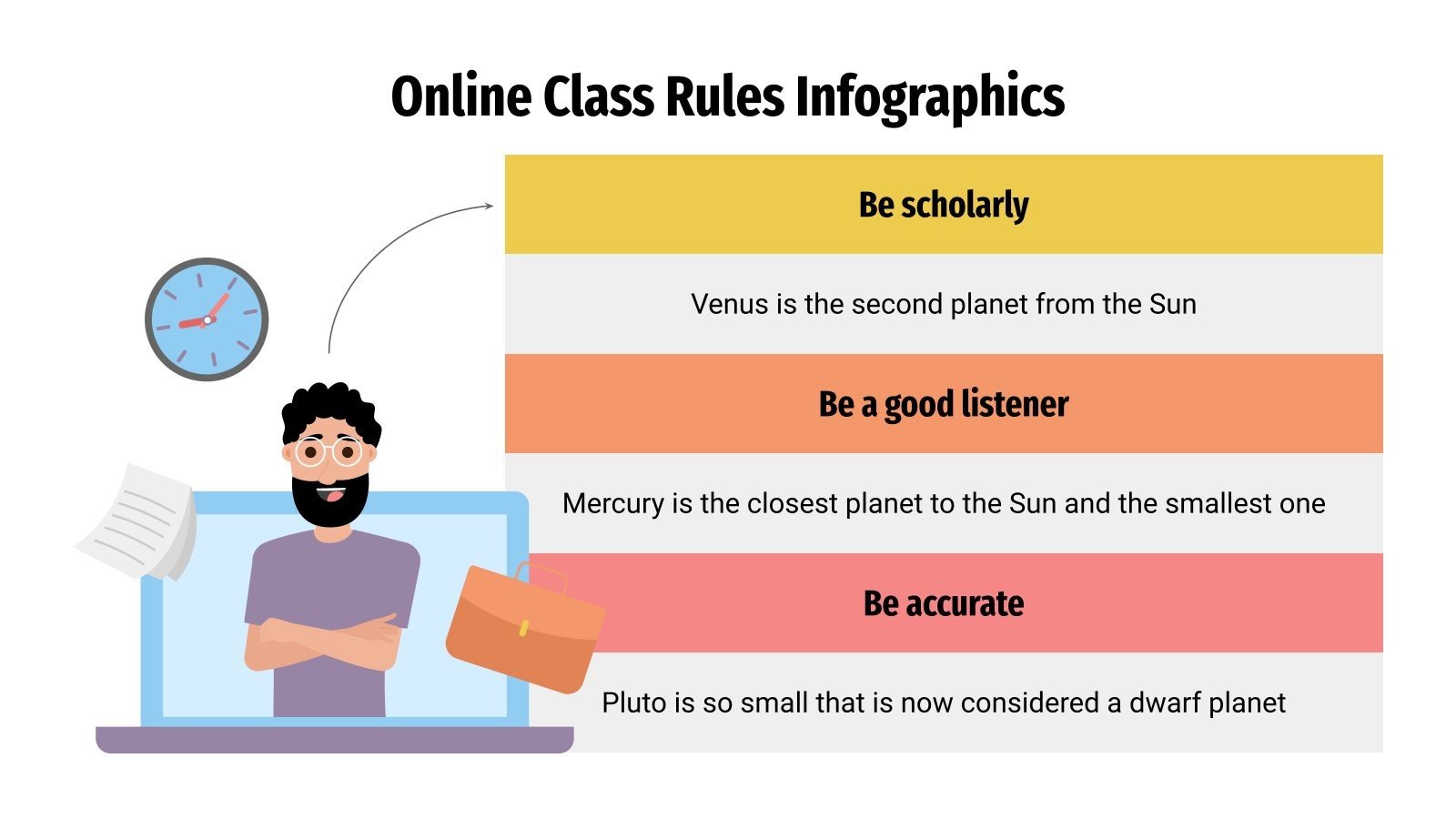 Online Class Rules Infographics

Be scholarly

Venus is the second planet from the Sun

Be a good listener

Mercury is the closest planet to the Sun and the smallest one

Be accurate

Pluto is so small that is now considered a dwarf planet