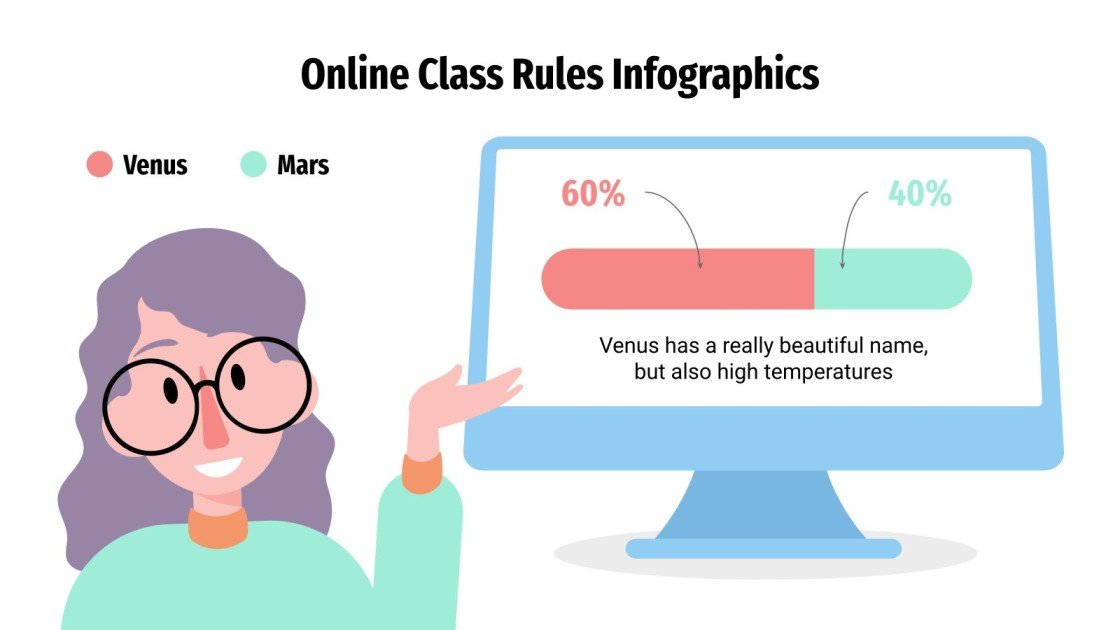 Online Class Rules Infographics

Venus
Mars

60%
40%

Venus has a really beautiful name, but also high temperatures