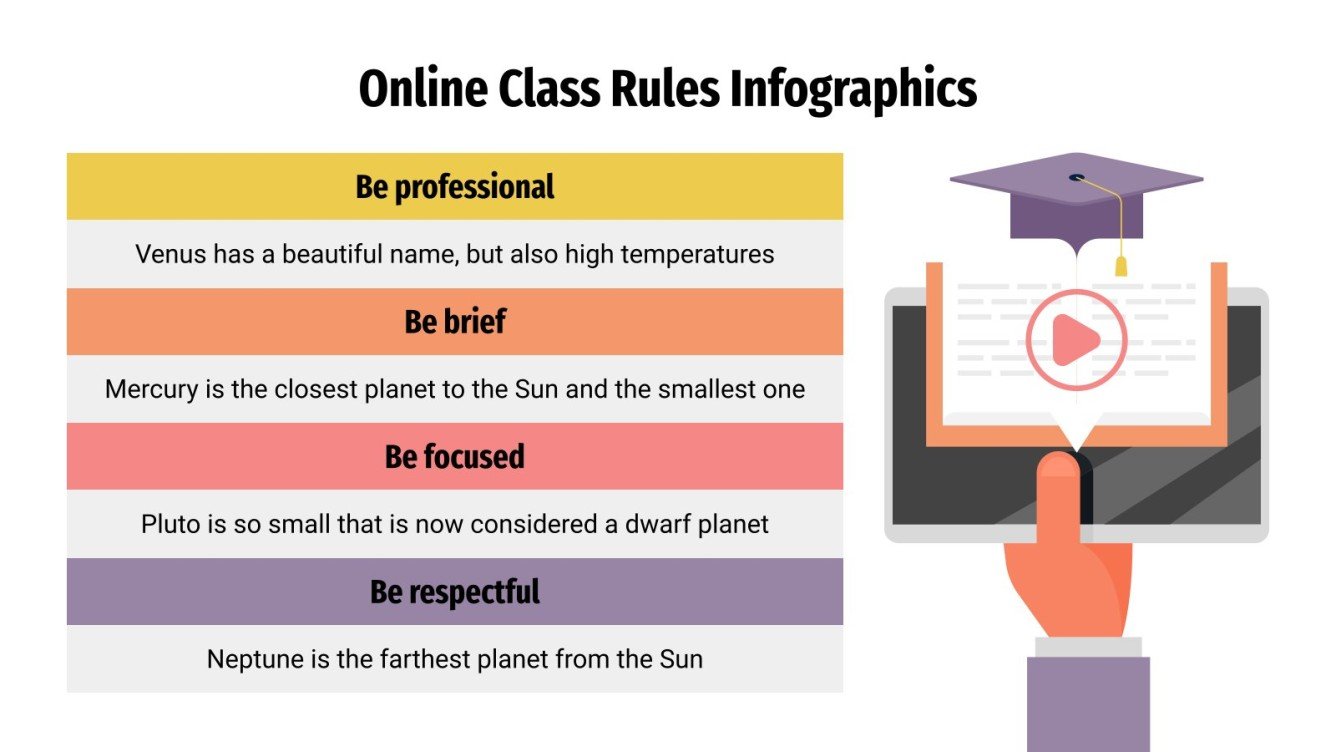 Online Class Rules Infographics

Be professional

Venus has a beautiful name, but also high temperatures

Be brief

Mercury is the closest planet to the Sun and the smallest one

Be focused

Pluto is so small that is now considered a dwarf planet

Be respectful

Neptune is the farthest planet from the Sun