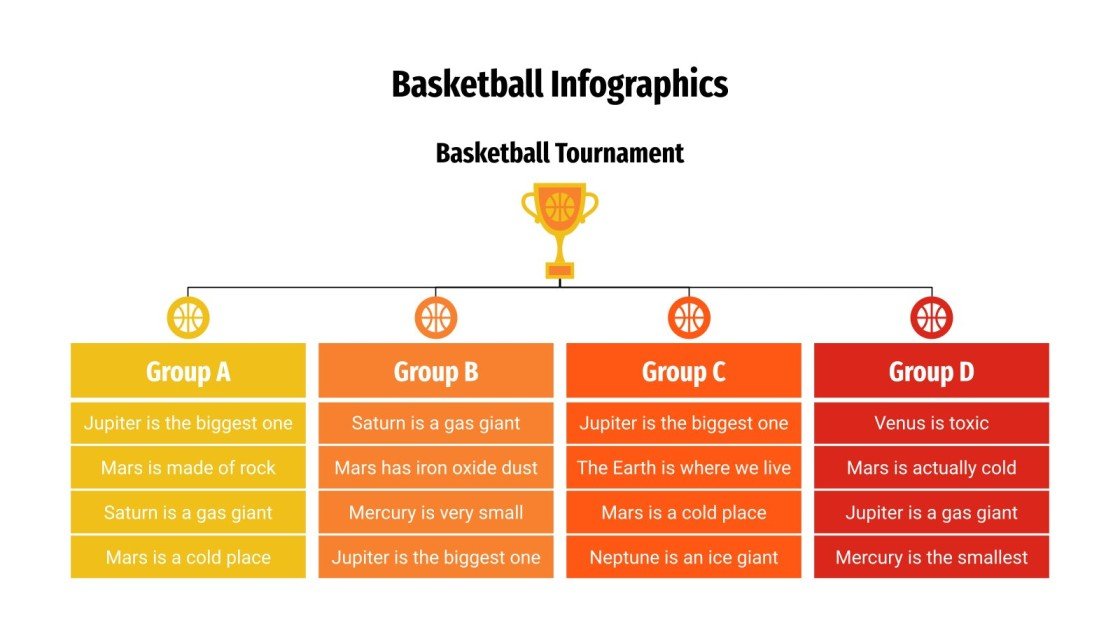 Basketball Infographics

Basketball Tournament

| Group A | Group B | Group C | Group D |
|---|---|---|---|
| Jupiter is the biggest one | Saturn is a gas giant | Jupiter is the biggest one | Venus is toxic |
| Mars is made of rock | Mars has iron oxide dust | The Earth is where we live | Mars is actually cold |
| Saturn is a gas giant | Mercury is very small | Mars is a cold place | Jupiter is a gas giant |
| Mars is a cold place | Jupiter is the biggest one | Neptune is an ice giant | Mercury is the smallest |