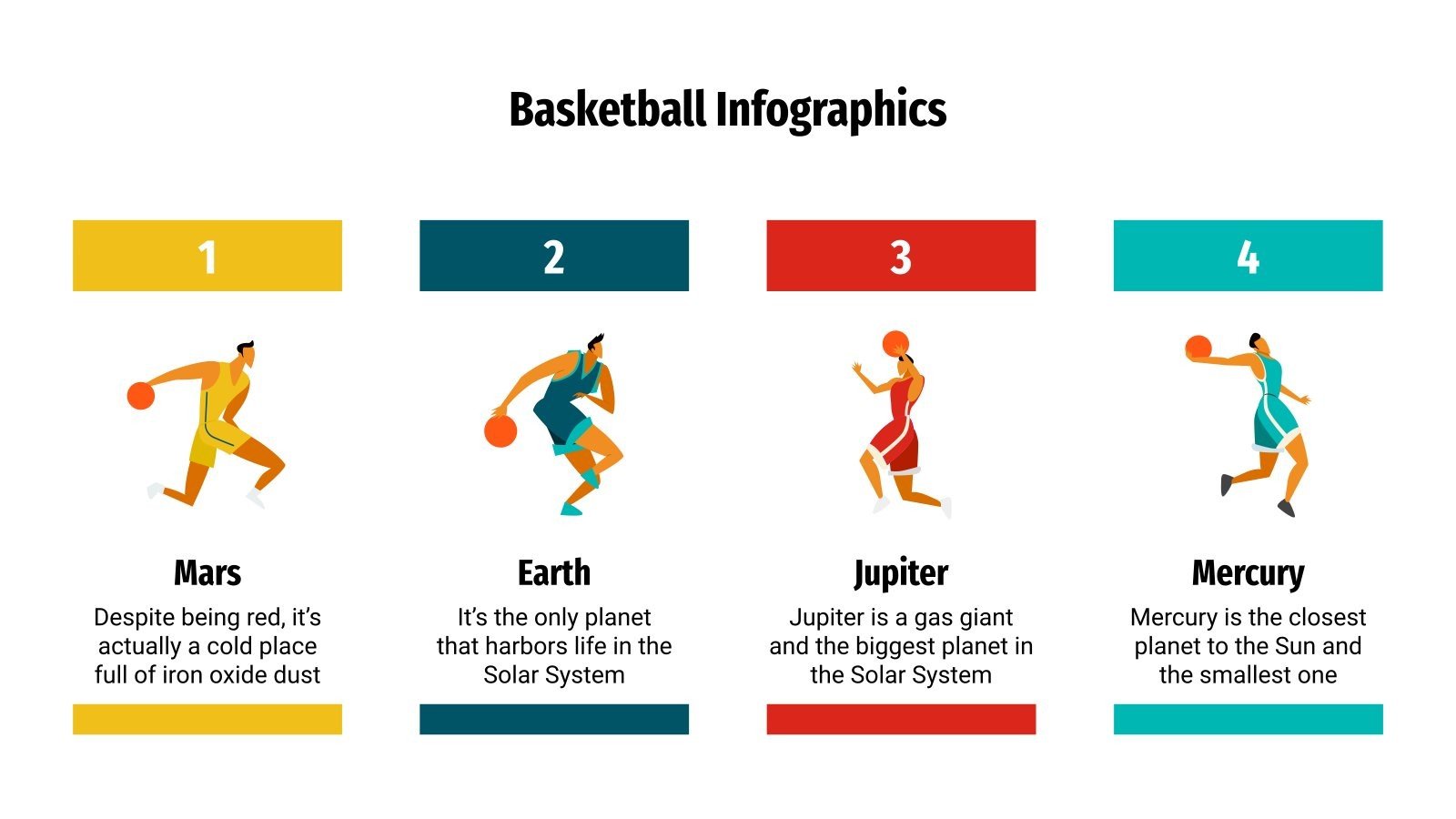 Basketball Infographics

1

Mars

Despite being red, it's actually a cold place full of iron oxide dust

2

Earth

It's the only planet that harbors life in the Solar System

3

Jupiter

Jupiter is a gas giant and the biggest planet in the Solar System

4

Mercury

Mercury is the closest planet to the Sun and the smallest one