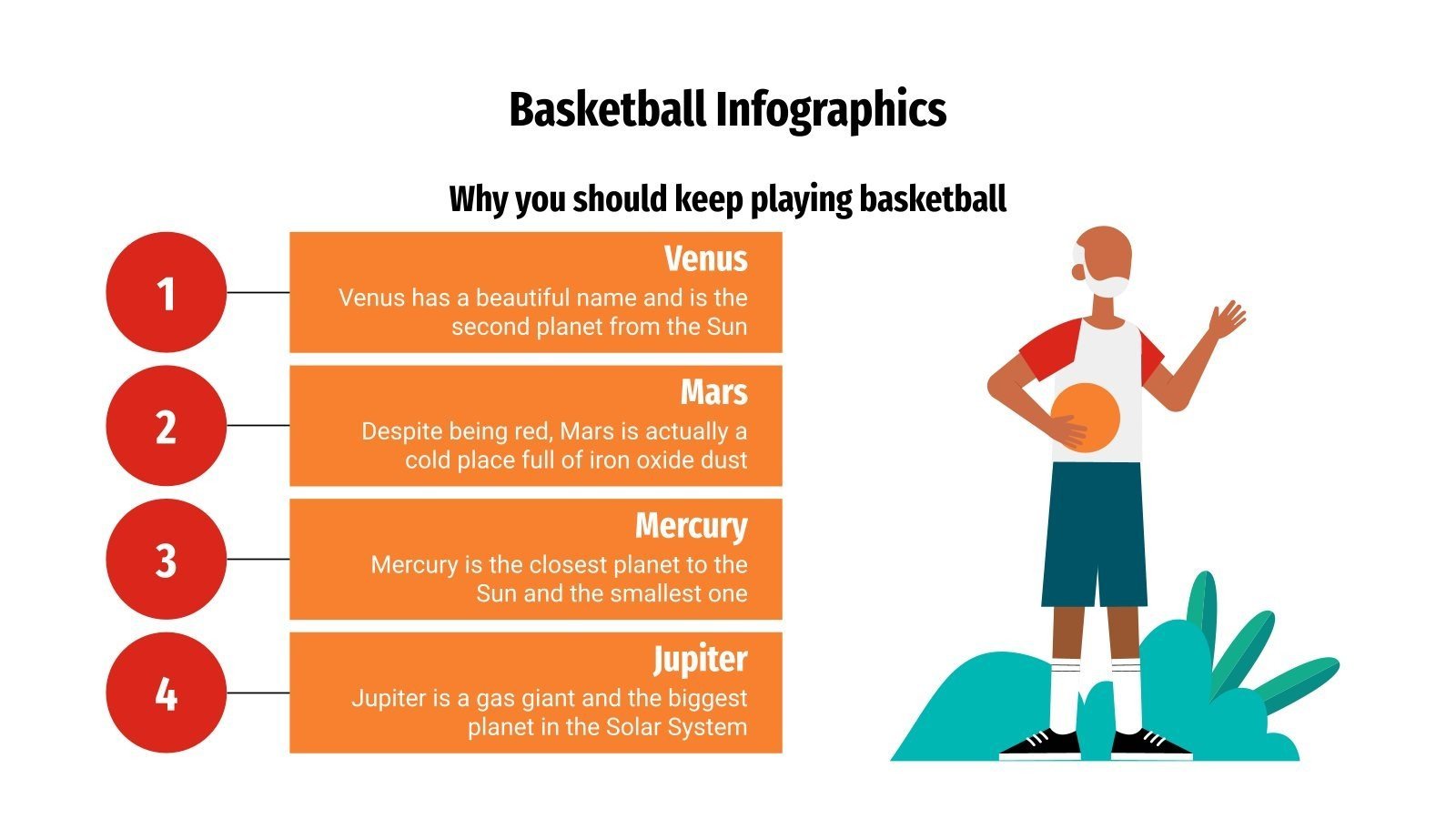 Basketball Infographics

Why you should keep playing basketball

1

Venus

Venus has a beautiful name and is the second planet from the Sun

2

Mars

Despite being red, Mars is actually a cold place full of iron oxide dust

3

Mercury

Mercury is the closest planet to the Sun and the smallest one

4

Jupiter

Jupiter is a gas giant and the biggest planet in the Solar System