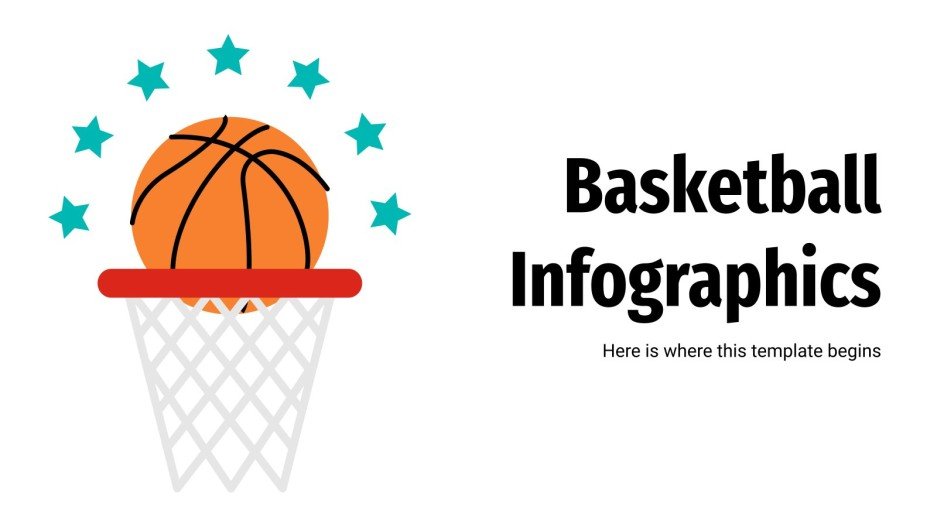 Basketball Infographics

Here is where this template begins