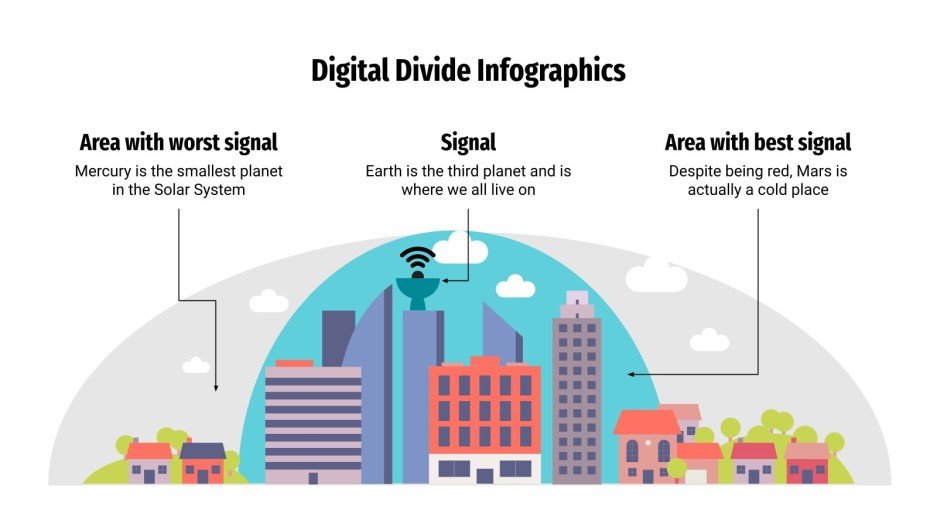 Digital Divide Infographics

Area with worst signal
Mercury is the smallest planet in the Solar System

Signal
Earth is the third planet and is where we all live on

Area with best signal
Despite being red, Mars is actually a cold place