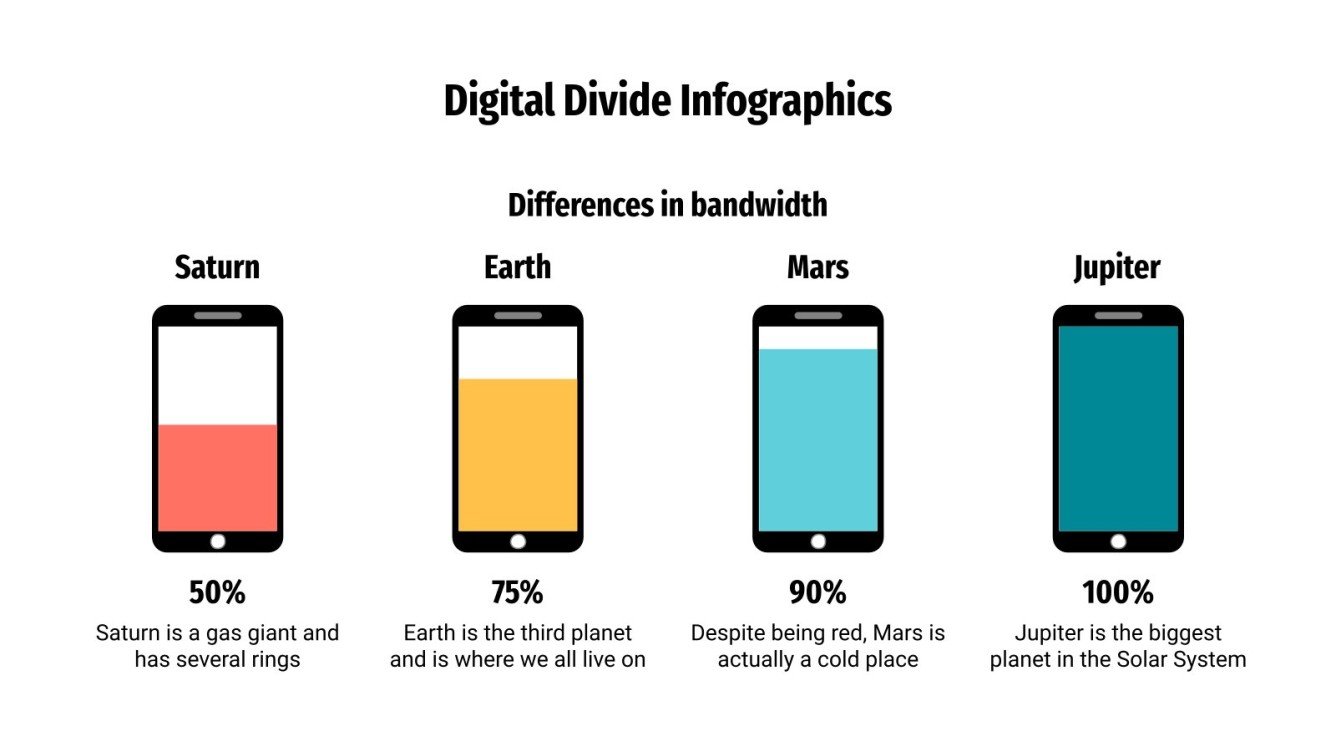 Digital Divide Infographics

Differences in bandwidth

Saturn

50%

Saturn is a gas giant and has several rings

Earth

75%

Earth is the third planet and is where we all live on

Mars

90%

Despite being red, Mars is actually a cold place

Jupiter

100%

Jupiter is the biggest planet in the Solar System