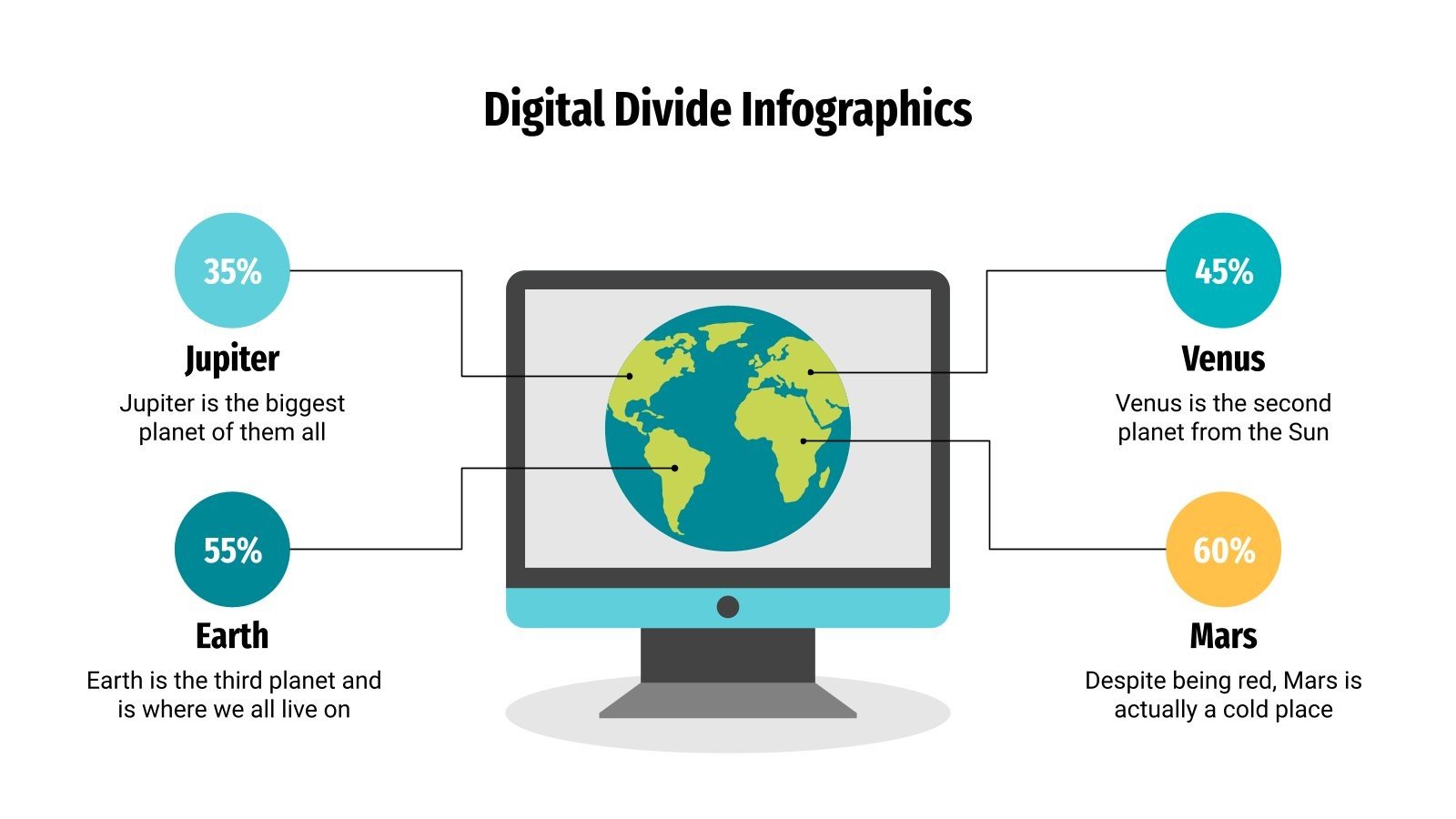 Digital Divide Infographics

35%

Jupiter

Jupiter is the biggest planet of them all

55%

Earth

Earth is the third planet and is where we all live on

45%

Venus

Venus is the second planet from the Sun

60%

Mars

Despite being red, Mars is actually a cold place