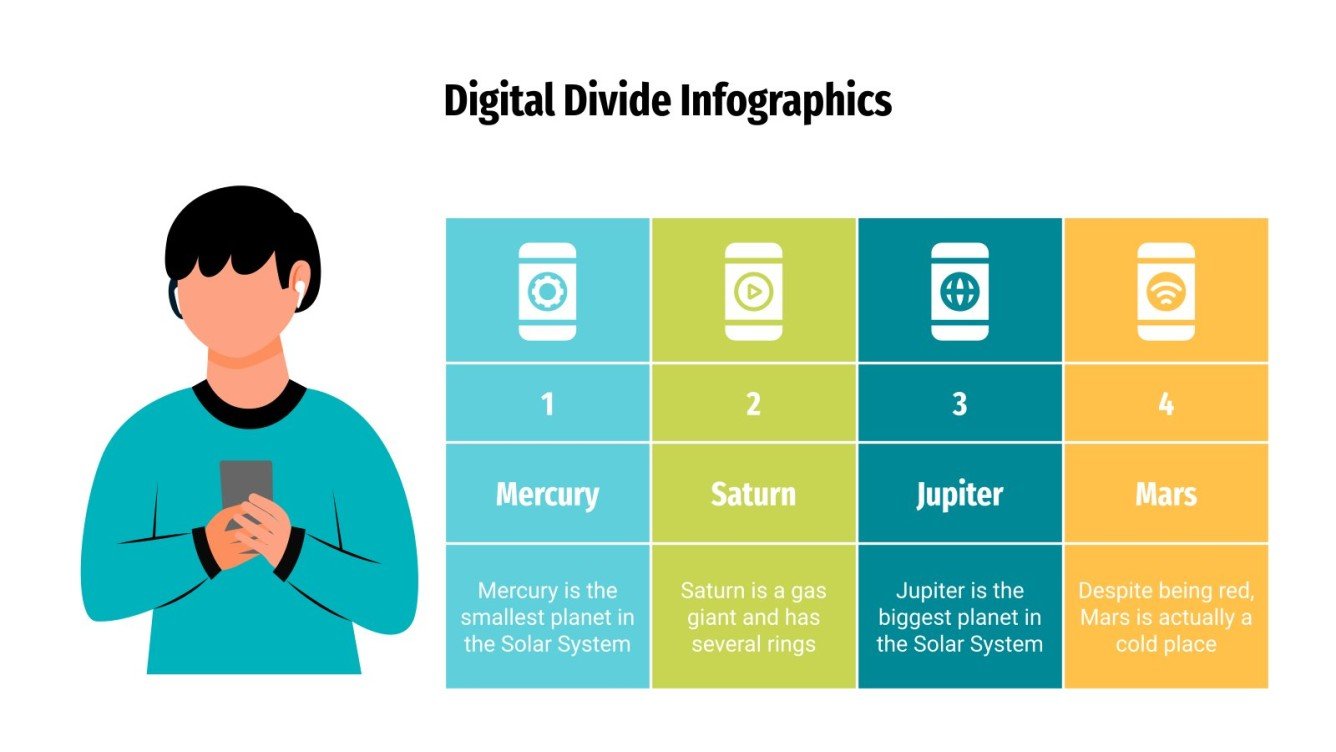 Digital Divide Infographics

| 1 | 2 | 3 | 4 |
|---|---|---|---|
| Mercury | Saturn | Jupiter | Mars |
| Mercury is the smallest planet in the Solar System | Saturn is a gas giant and has several rings | Jupiter is the biggest planet in the Solar System | Despite being red, Mars is actually a cold place |