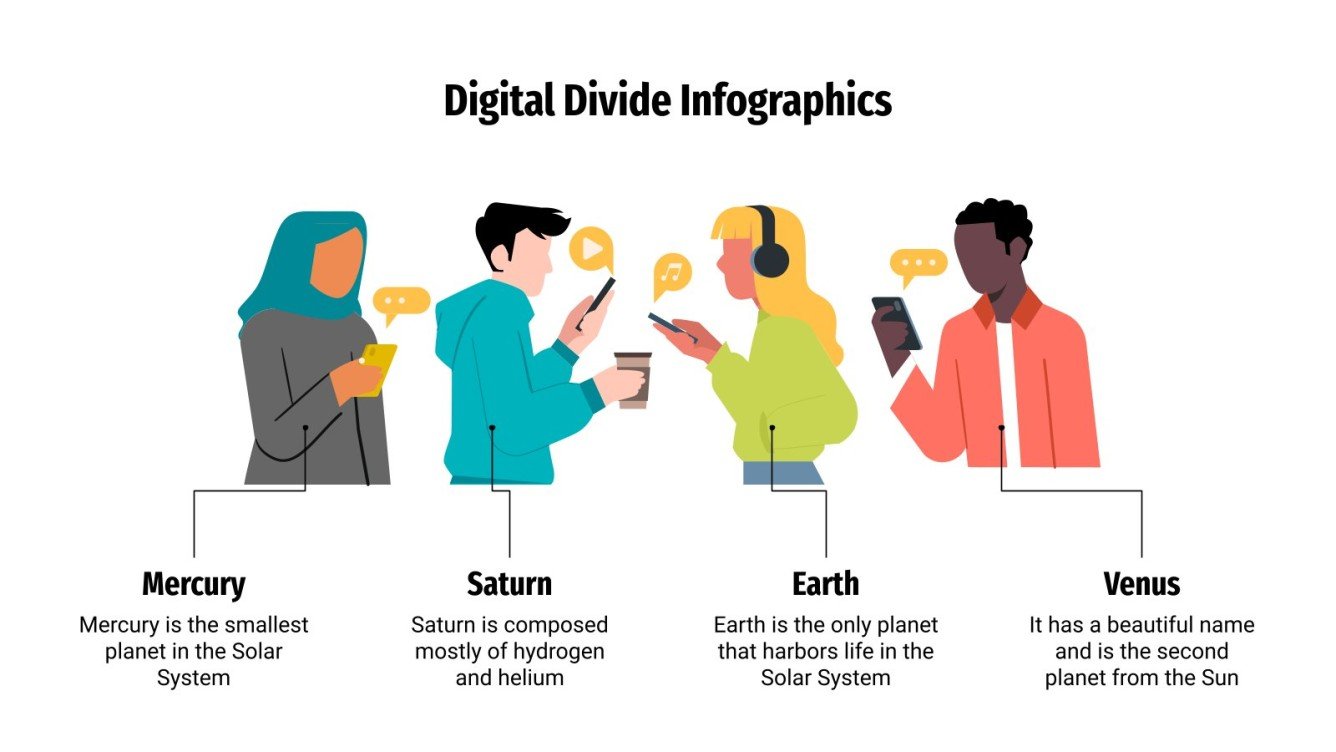 Digital Divide Infographics

Mercury
Mercury is the smallest planet in the Solar System

Saturn
Saturn is composed mostly of hydrogen and helium

Earth
Earth is the only planet that harbors life in the Solar System

Venus
It has a beautiful name and is the second planet from the Sun