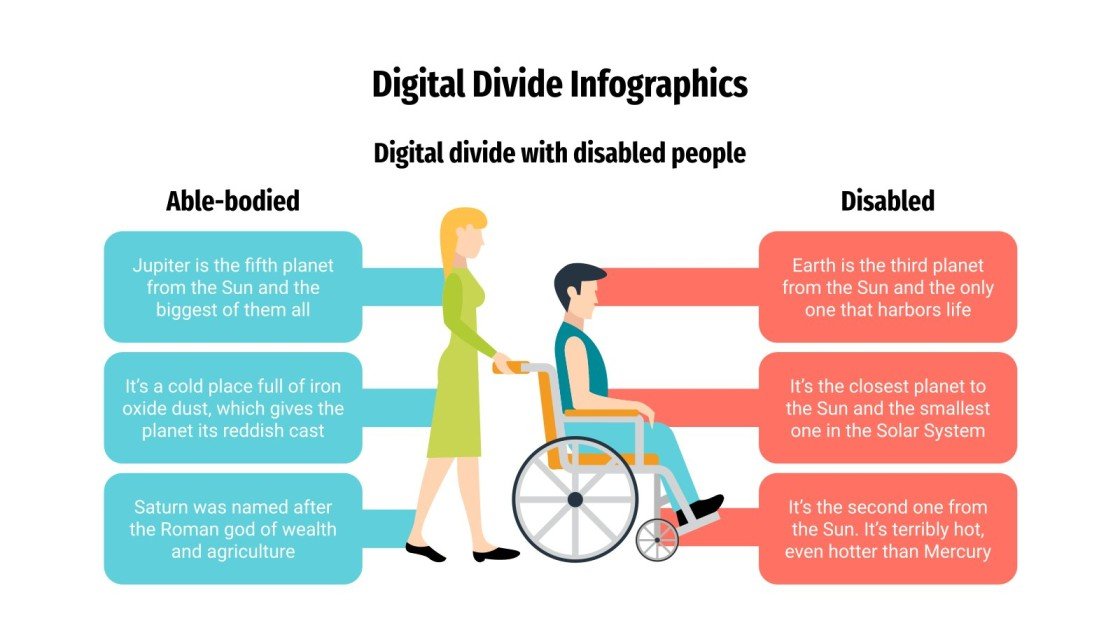 Digital Divide Infographics

Digital divide with disabled people

Able-bodied

Jupiter is the fifth planet from the Sun and the biggest of them all

It's a cold place full of iron oxide dust, which gives the planet its reddish cast

Saturn was named after the Roman god of wealth and agriculture

Disabled

Earth is the third planet from the Sun and the only one that harbors life

It's the closest planet to the Sun and the smallest one in the Solar System

It's the second one from the Sun. It's terribly hot, even hotter than Mercury