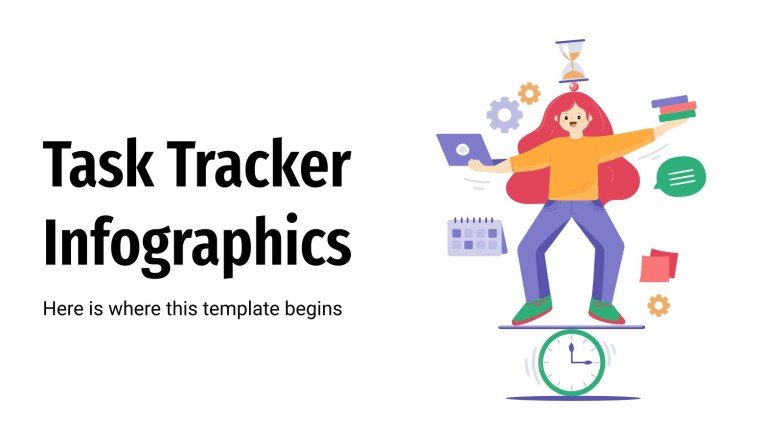 Task Tracker Infographics

Here is where this template begins