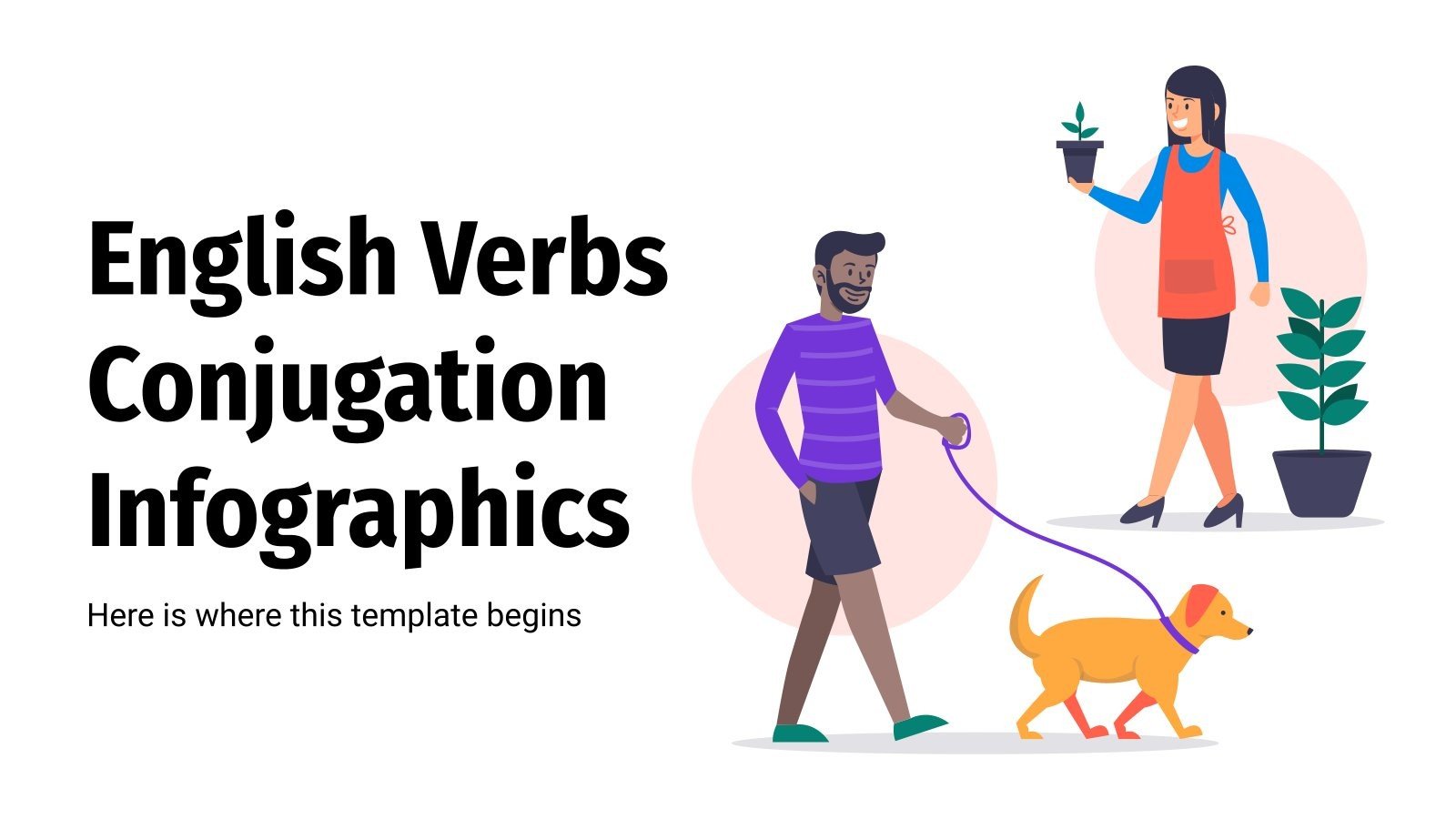 English Verbs Conjugation Infographics

Here is where this template begins