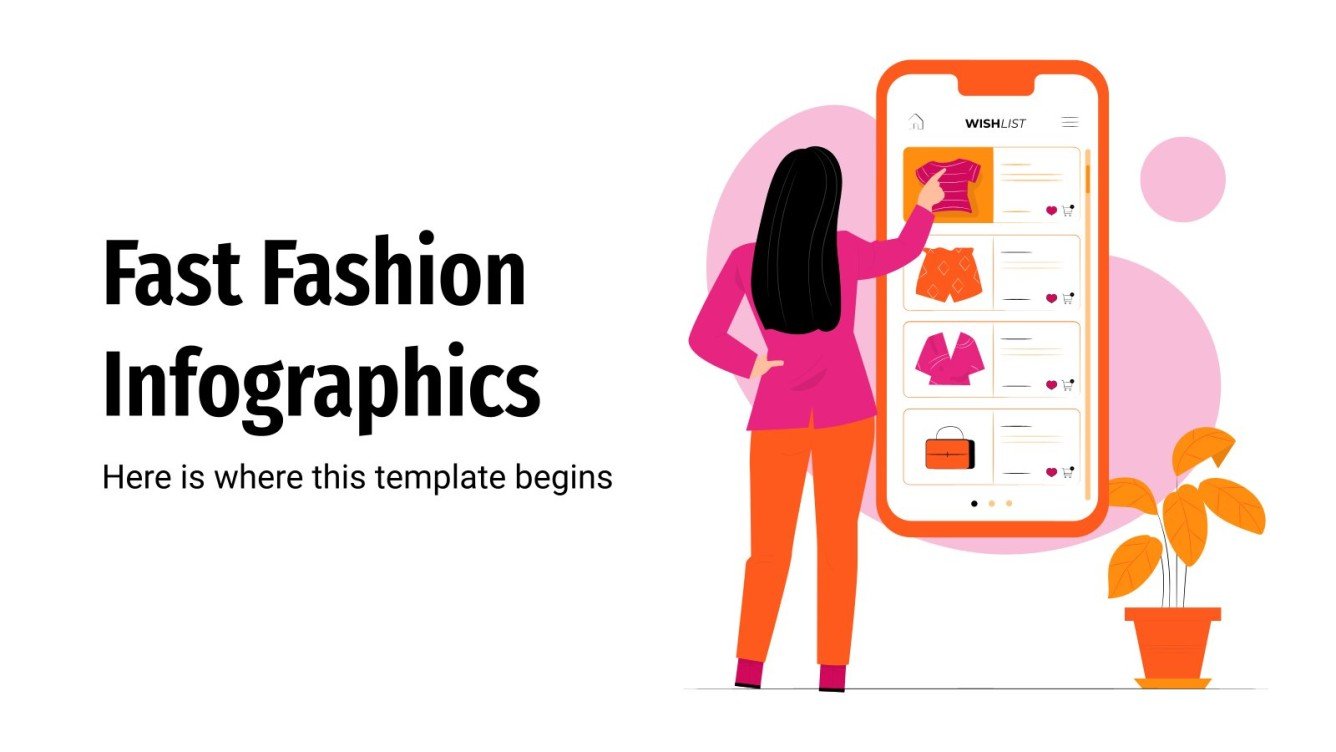 Fast Fashion Infographics

Here is where this template begins

WISHLIST