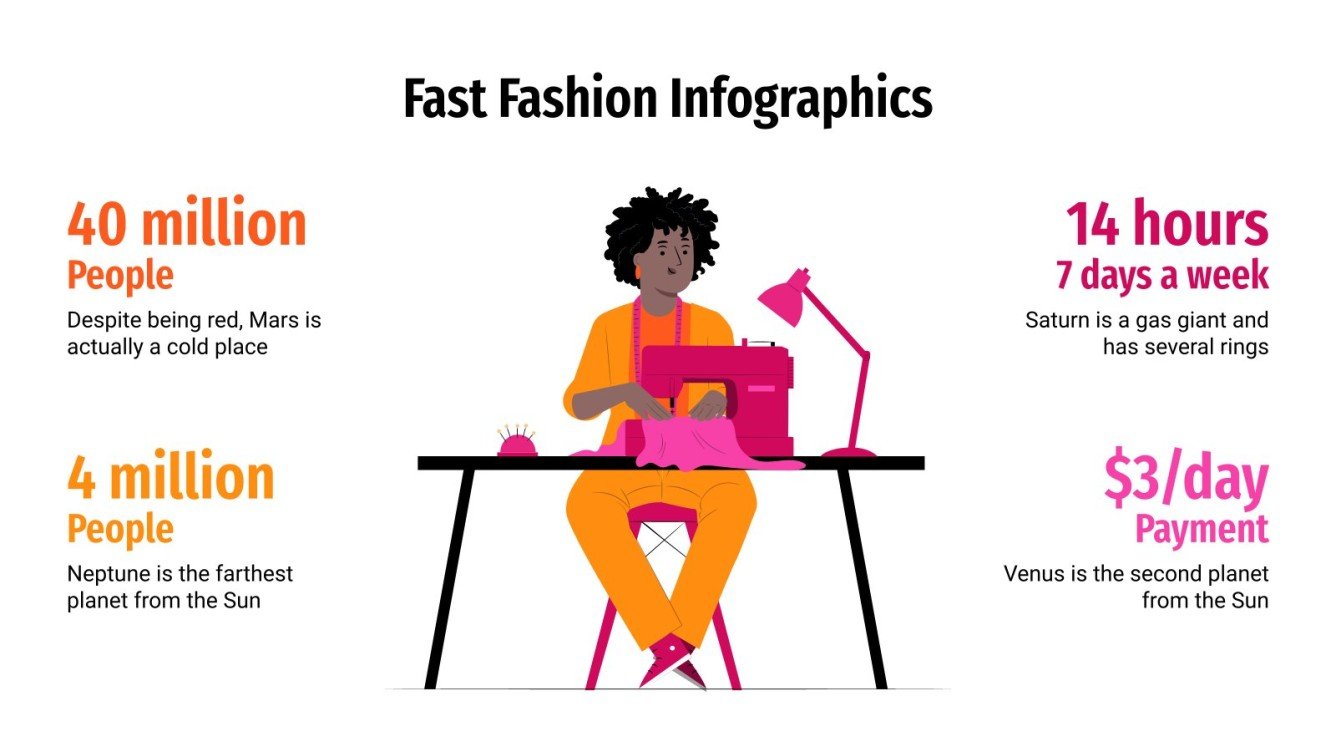 Fast Fashion Infographics

40 million
People
Despite being red, Mars is actually a cold place

4 million
People
Neptune is the farthest planet from the Sun

14 hours
7 days a week
Saturn is a gas giant and has several rings

\$3/day
Payment
Venus is the second planet from the Sun