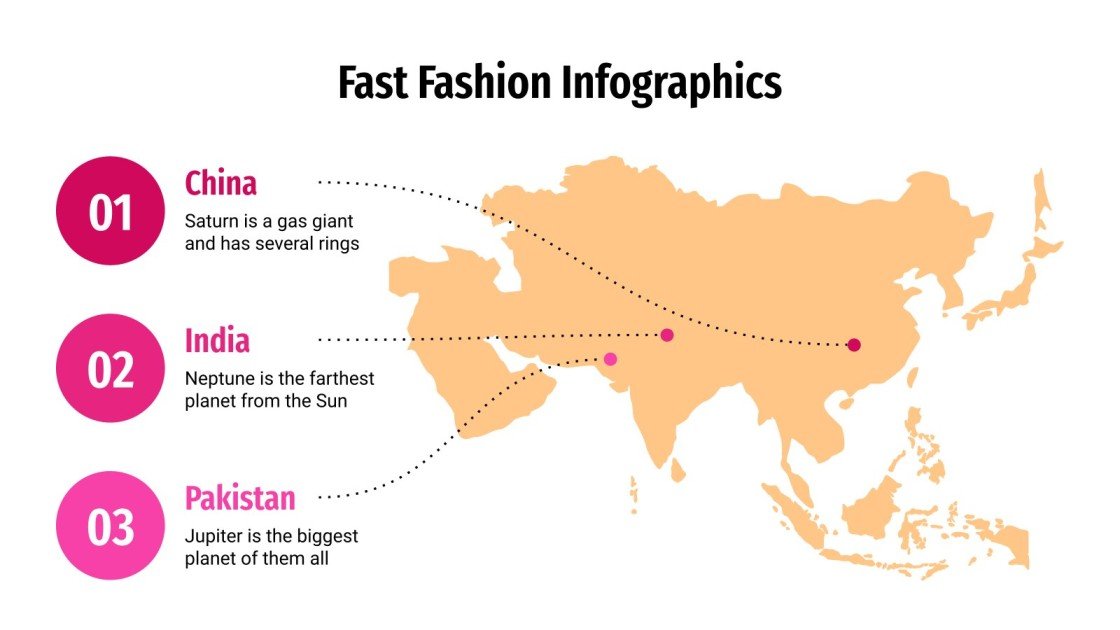 Fast Fashion Infographics

01

China

Saturn is a gas giant and has several rings

02

India

Neptune is the farthest planet from the Sun

03

Pakistan

Jupiter is the biggest planet of them all