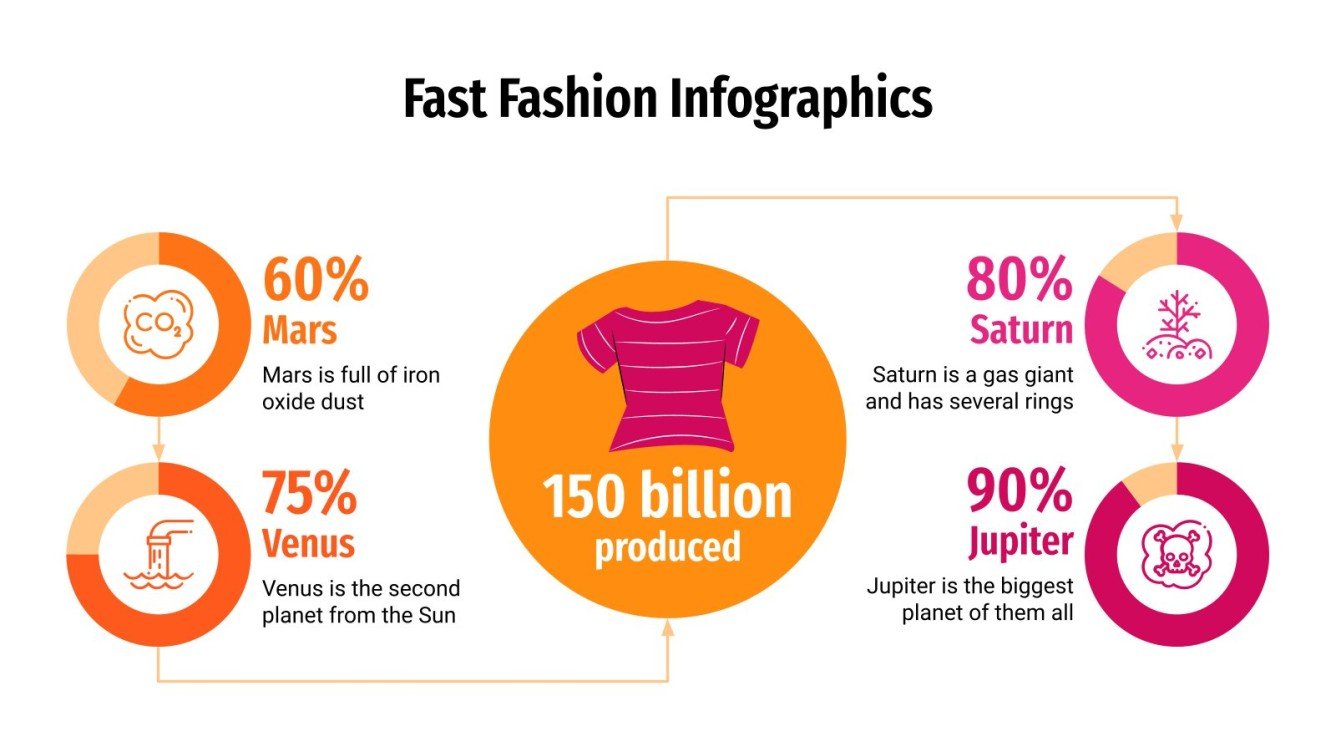 Fast Fashion Infographics

$CO_2$

60%
Mars
Mars is full of iron oxide dust

75%
Venus
Venus is the second planet from the Sun

150 billion
produced

80%
Saturn
Saturn is a gas giant and has several rings

90%
Jupiter
Jupiter is the biggest planet of them all