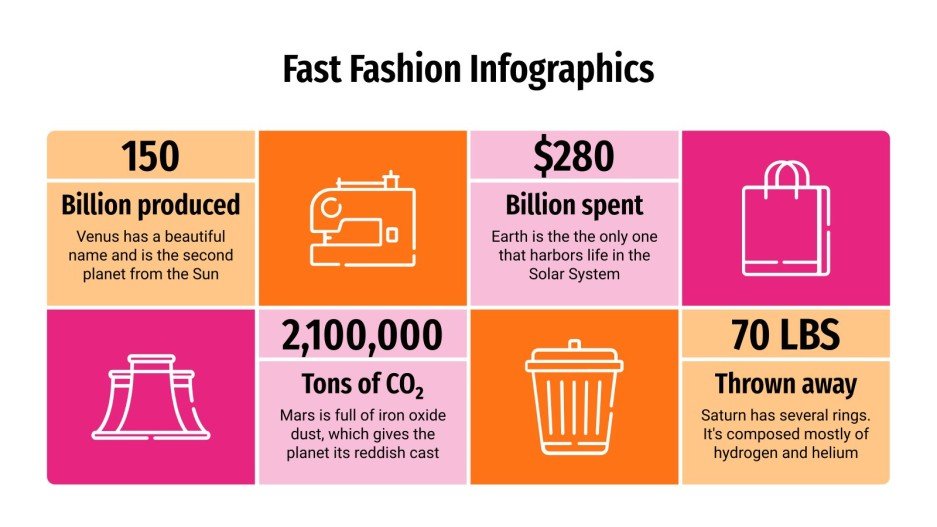 Fast Fashion Infographics

150

Billion produced

Venus has a beautiful name and is the second planet from the Sun

$280

Billion spent

Earth is the the only one that harbors life in the Solar System

2,100,000

Tons of $CO_2$

Mars is full of iron oxide dust, which gives the planet its reddish cast

70 LBS

Thrown away

Saturn has several rings. It's composed mostly of hydrogen and helium