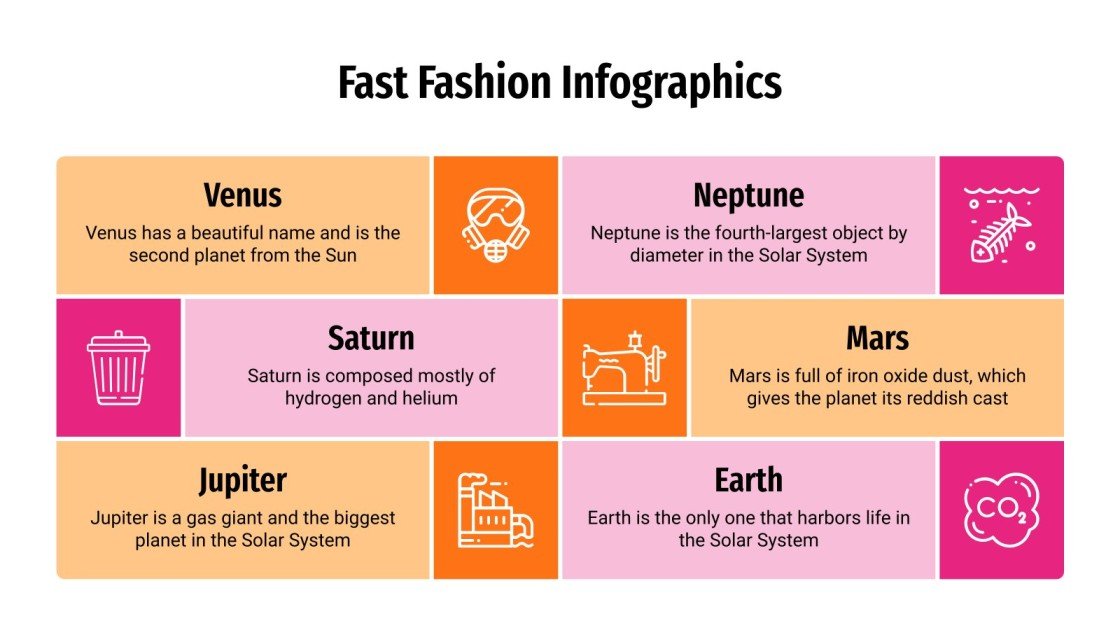 Fast Fashion Infographics

Venus
Venus has a beautiful name and is the second planet from the Sun

Neptune
Neptune is the fourth-largest object by diameter in the Solar System

Saturn
Saturn is composed mostly of hydrogen and helium

Mars
Mars is full of iron oxide dust, which gives the planet its reddish cast

Jupiter
Jupiter is a gas giant and the biggest planet in the Solar System

Earth
Earth is the only one that harbors life in the Solar System

$CO_2$