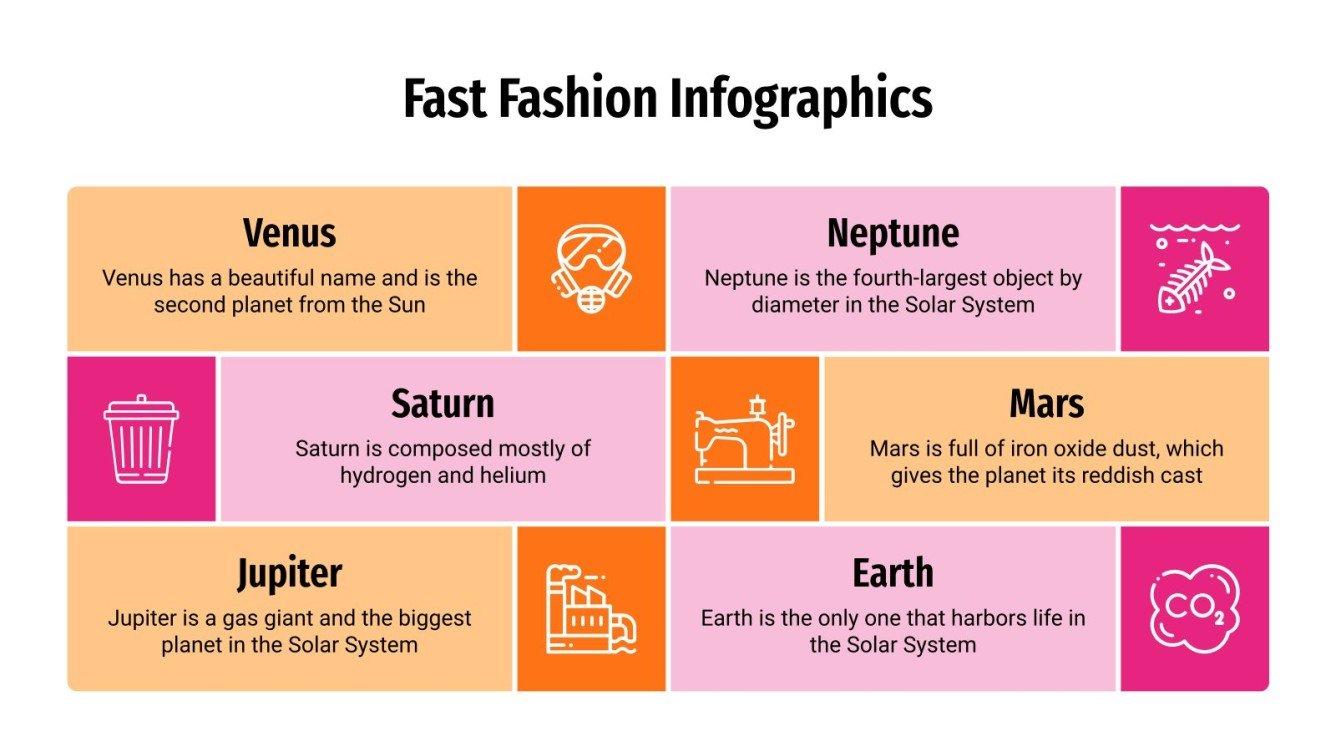 Fast Fashion Infographics

Venus
Venus has a beautiful name and is the second planet from the Sun

Neptune
Neptune is the fourth-largest object by diameter in the Solar System

Saturn
Saturn is composed mostly of hydrogen and helium

Mars
Mars is full of iron oxide dust, which gives the planet its reddish cast

Jupiter
Jupiter is a gas giant and the biggest planet in the Solar System

Earth
Earth is the only one that harbors life in the Solar System

$CO_2$