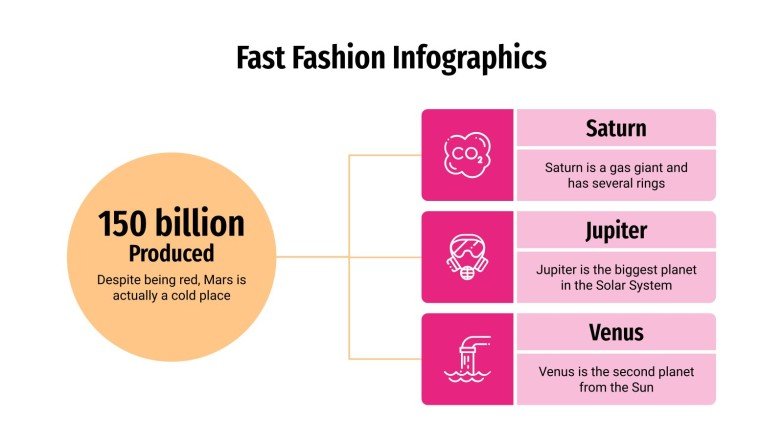 Fast Fashion Infographics

150 billion
Produced
Despite being red, Mars is actually a cold place

$CO_2$

Saturn
Saturn is a gas giant and has several rings

Jupiter
Jupiter is the biggest planet in the Solar System

Venus
Venus is the second planet from the Sun