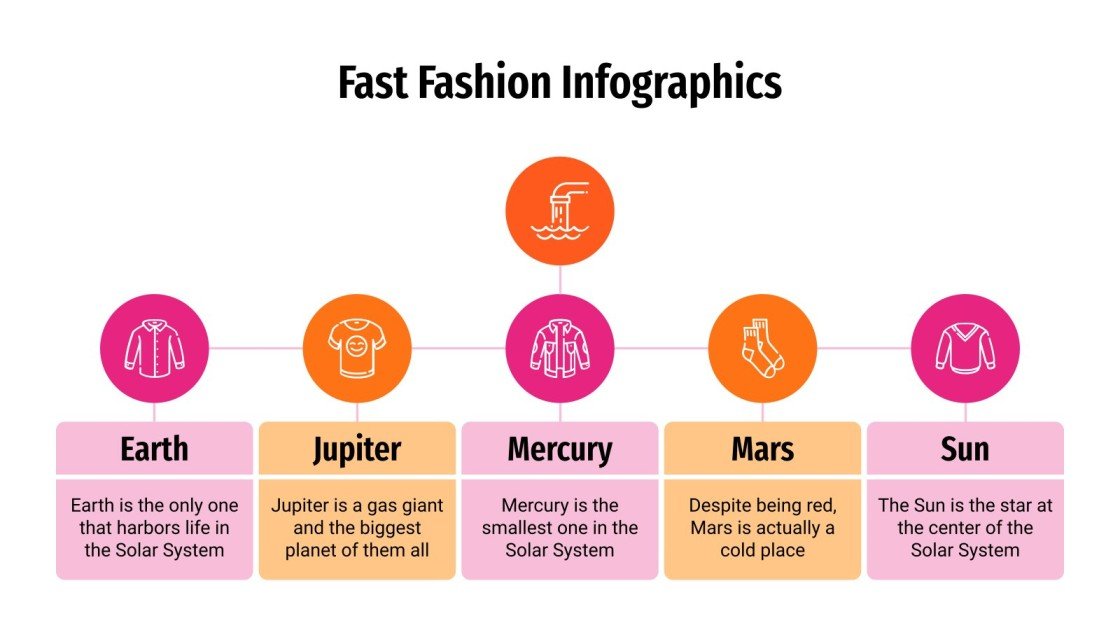 Fast Fashion Infographics

Earth
Earth is the only one that harbors life in the Solar System

Jupiter
Jupiter is a gas giant and the biggest planet of them all

Mercury
Mercury is the smallest one in the Solar System

Mars
Despite being red, Mars is actually a cold place

Sun
The Sun is the star at the center of the Solar System