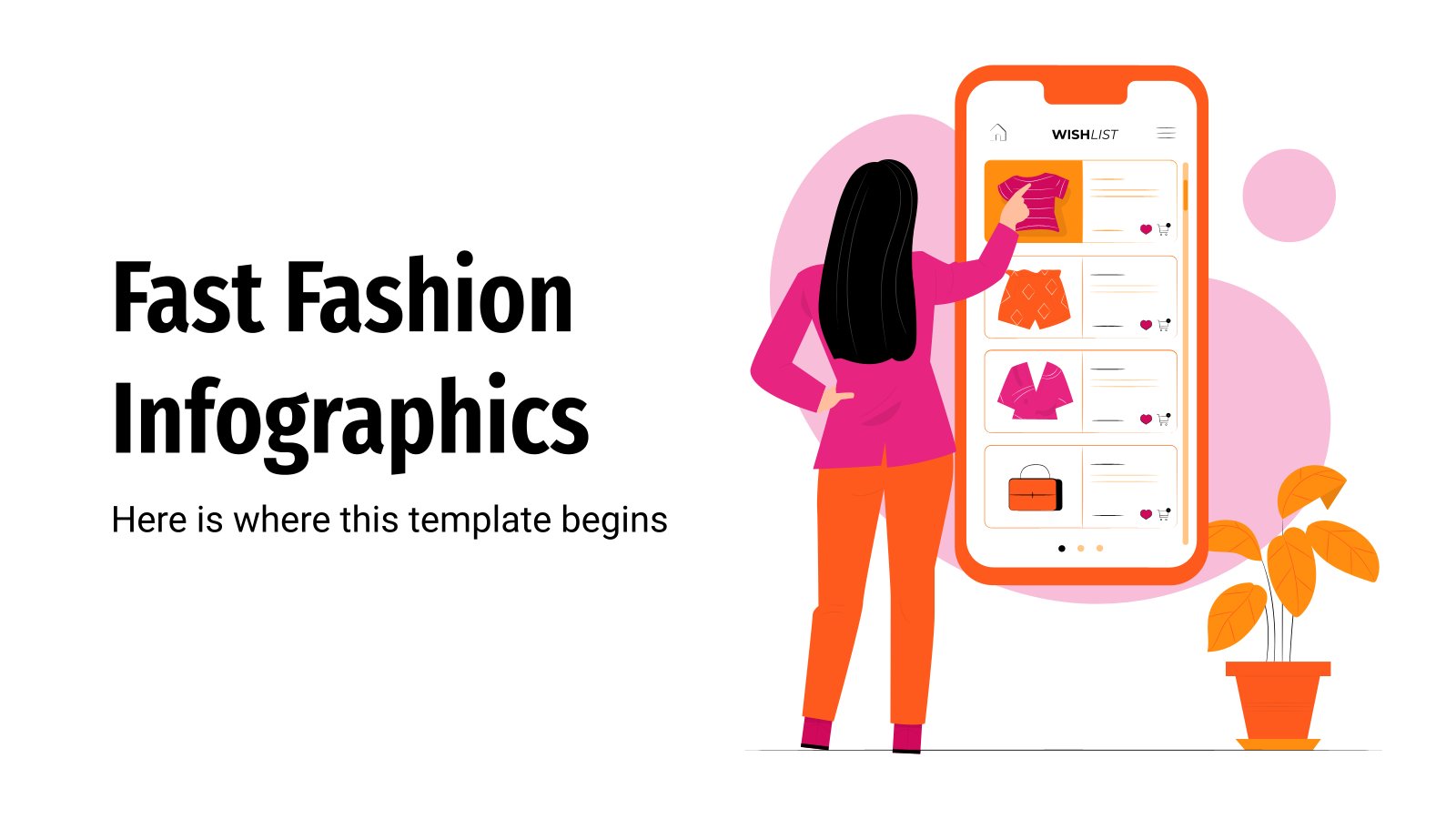 Fast Fashion Infographics

Here is where this template begins

WISHLIST