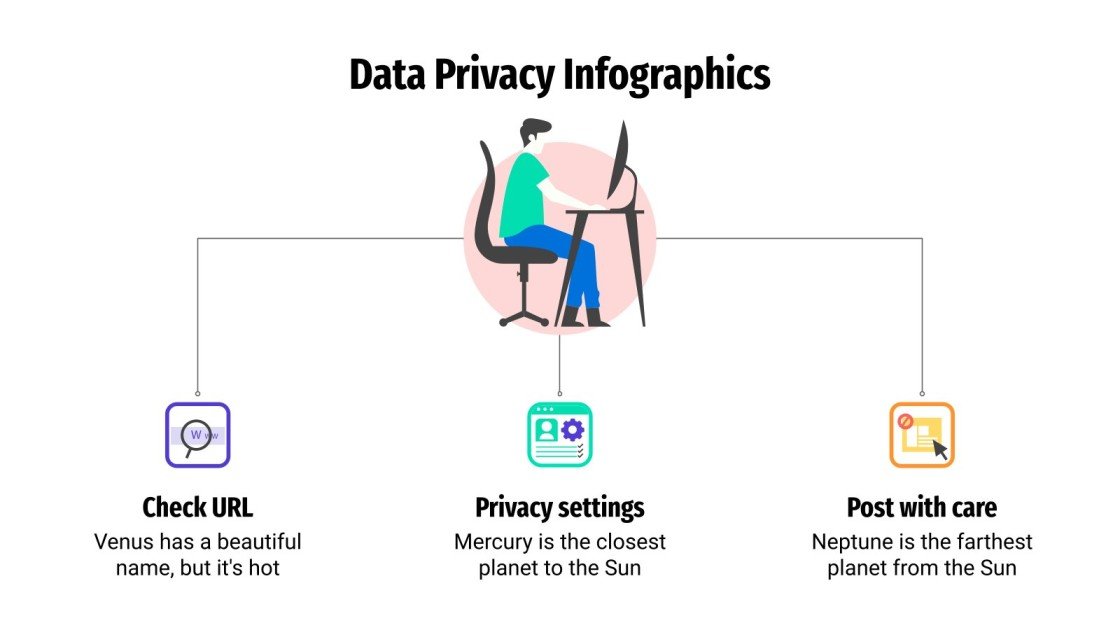 Data Privacy Infographics

W ww

Check URL
Venus has a beautiful name, but it's hot

Privacy settings
Mercury is the closest planet to the Sun

Post with care
Neptune is the farthest planet from the Sun