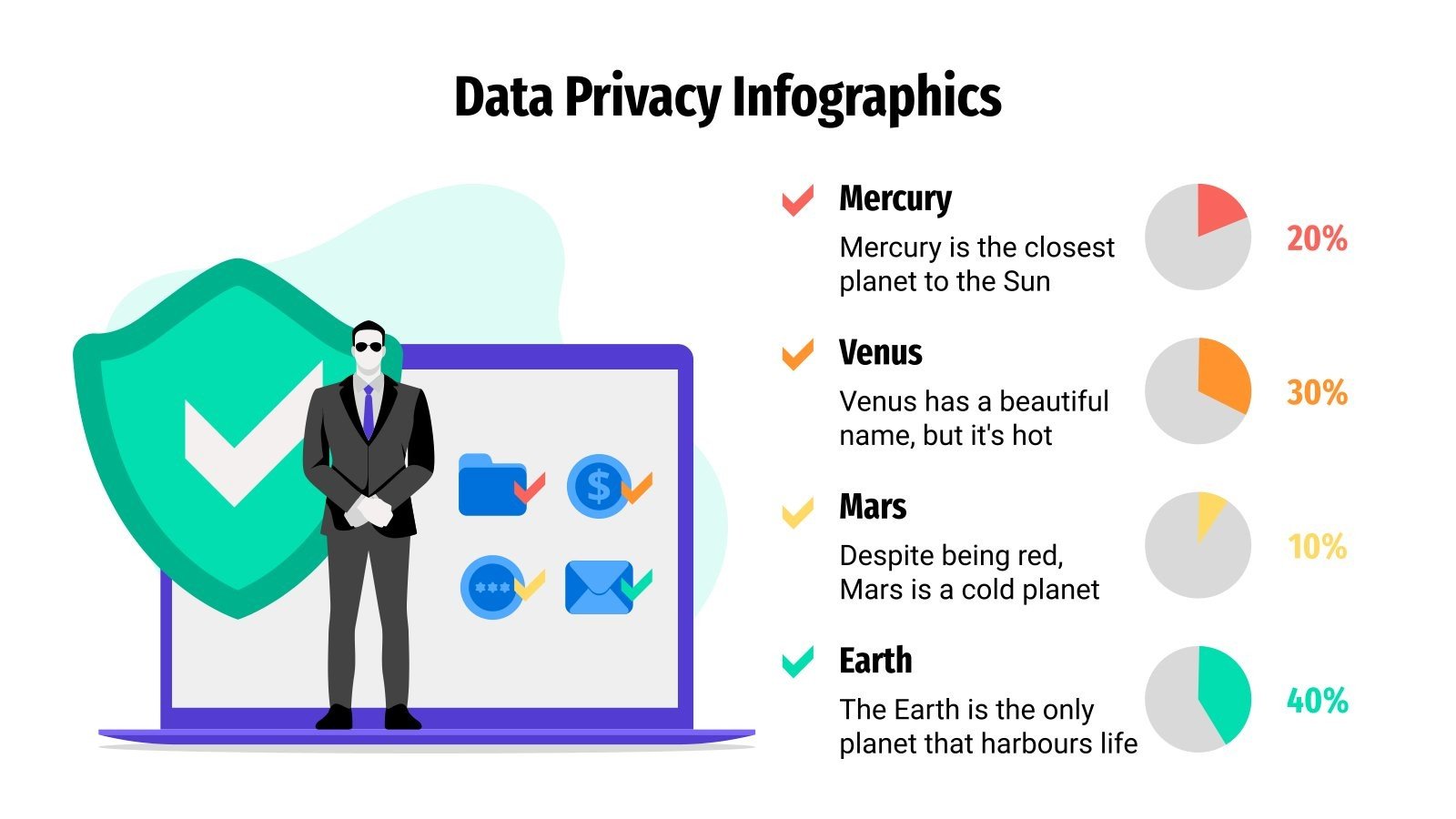 Data Privacy Infographics

$

***

Mercury

Mercury is the closest planet to the Sun

20%

Venus

Venus has a beautiful name, but it's hot

30%

Mars

Despite being red, Mars is a cold planet

10%

Earth

The Earth is the only planet that harbours life

40%