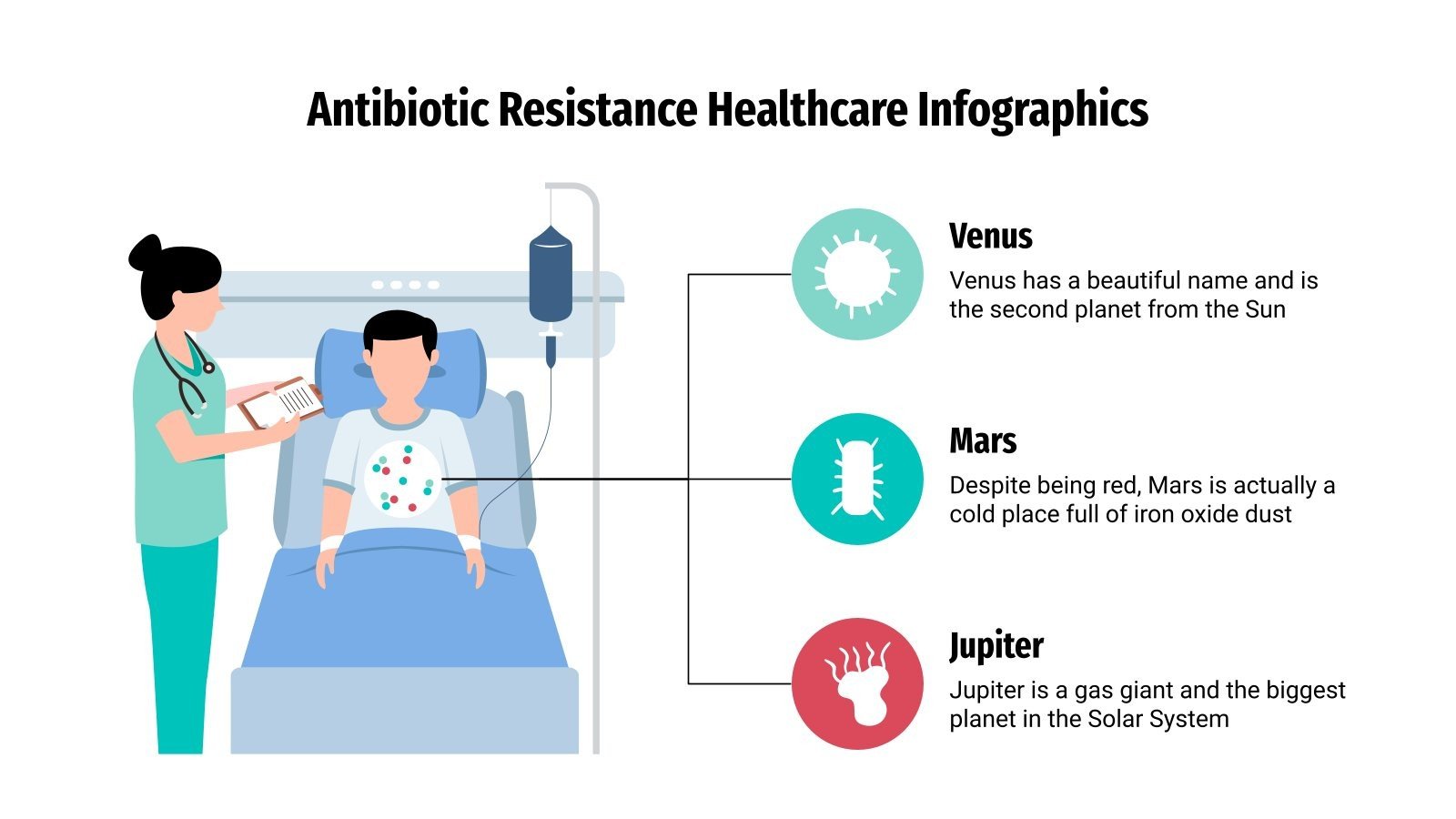 Antibiotic Resistance Healthcare Infographics

Venus
Venus has a beautiful name and is the second planet from the Sun

Mars
Despite being red, Mars is actually a cold place full of iron oxide dust

Jupiter
Jupiter is a gas giant and the biggest planet in the Solar System