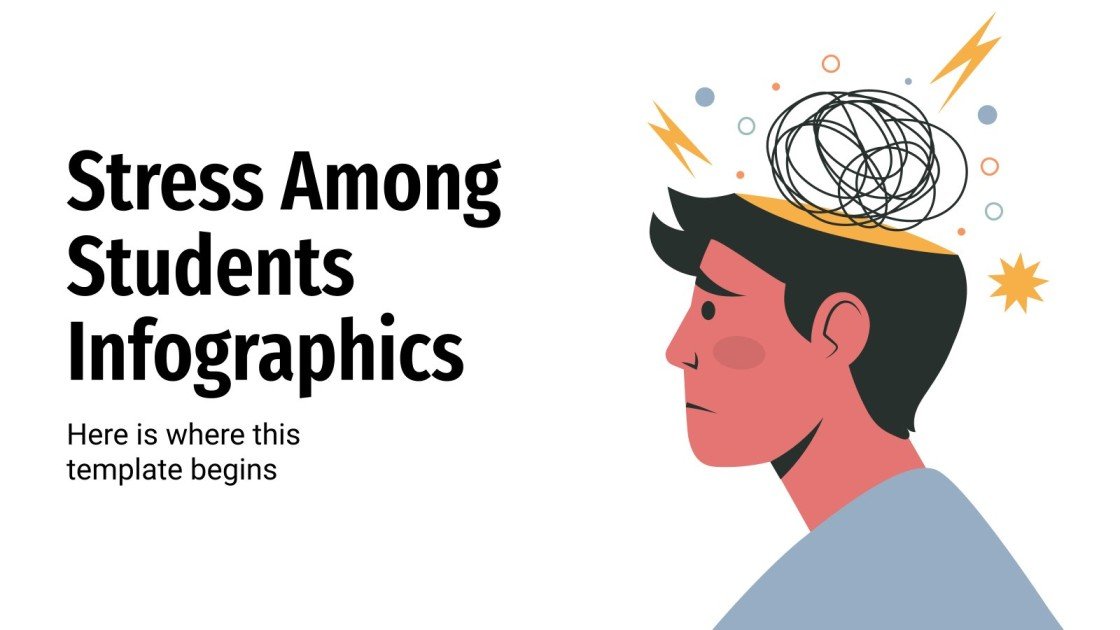 Stress Among Students Infographics

Here is where this template begins