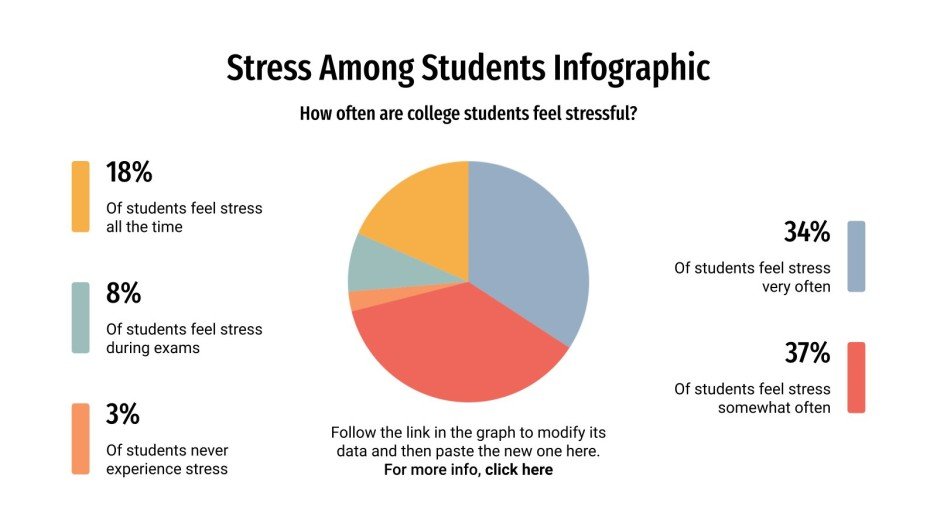 Stress Among Students Infographic

How often are college students feel stressful?

18%

Of students feel stress all the time

8%

Of students feel stress during exams

3%

Of students never experience stress

Follow the link in the graph to modify its data and then paste the new one here.
For more info, click here

34%

Of students feel stress very often

37%

Of students feel stress somewhat often